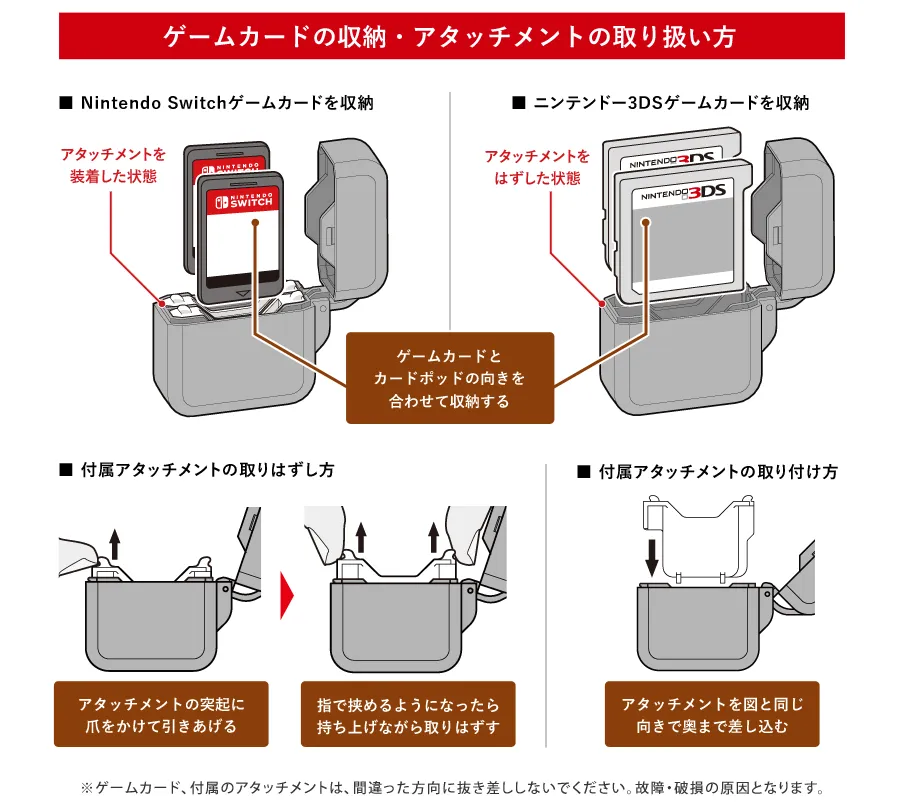 ゲームカードの収納・アタッチメントの取り扱い方

■ Nintendo Switchゲームカードを収納

アタッチメントを装着した状態

NINTENDO SWITCH

NINTENDO SWITCH

■ ニンテンドー3DSゲームカードを収納

アタッチメントをはずした状態

NINTENDO 3DS

NINTENDO 3DS

ゲームカードとカードポッドの向きを合わせて収納する

■ 付属アタッチメントの取りはずし方

アタッチメントの突起に爪をかけて引きあげる

指で挟めるようになったら持ち上げながら取りはずす

■ 付属アタッチメントの取り付け方

アタッチメントを図と同じ向きで奥まで差し込む

※ゲームカード、付属のアタッチメントは、間違った方向に抜き差ししないでください。故障・破損の原因となります。