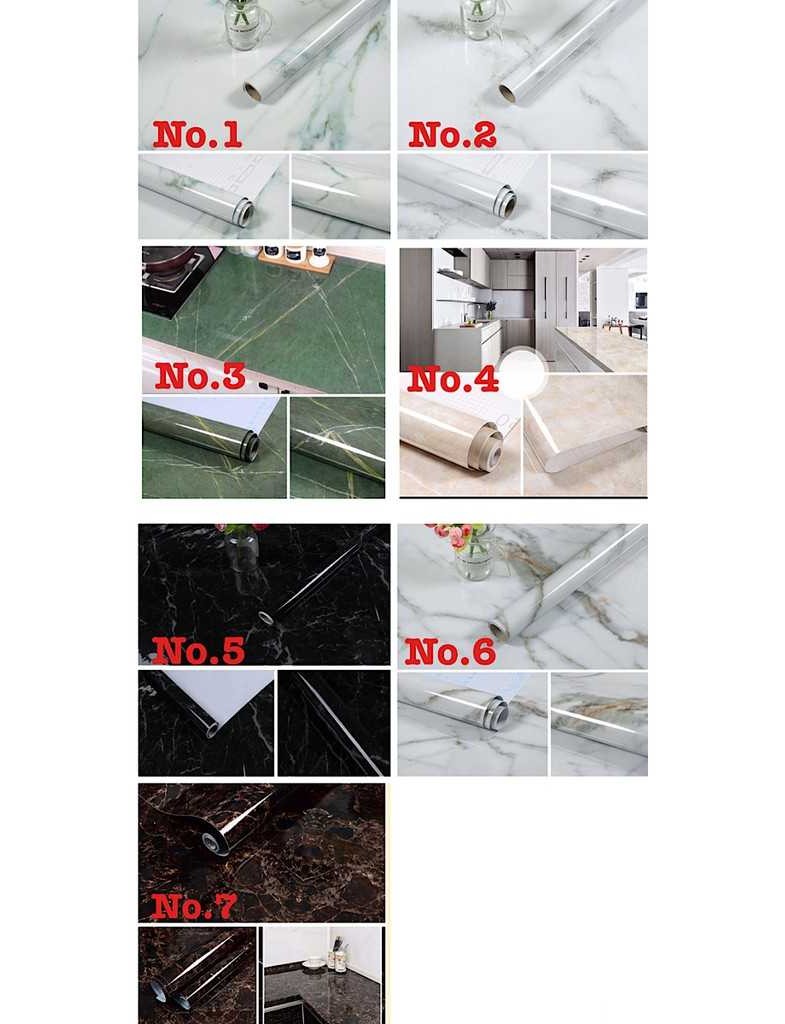 No.1

No.2

No.3

No.4

No.5

No.6

No.7