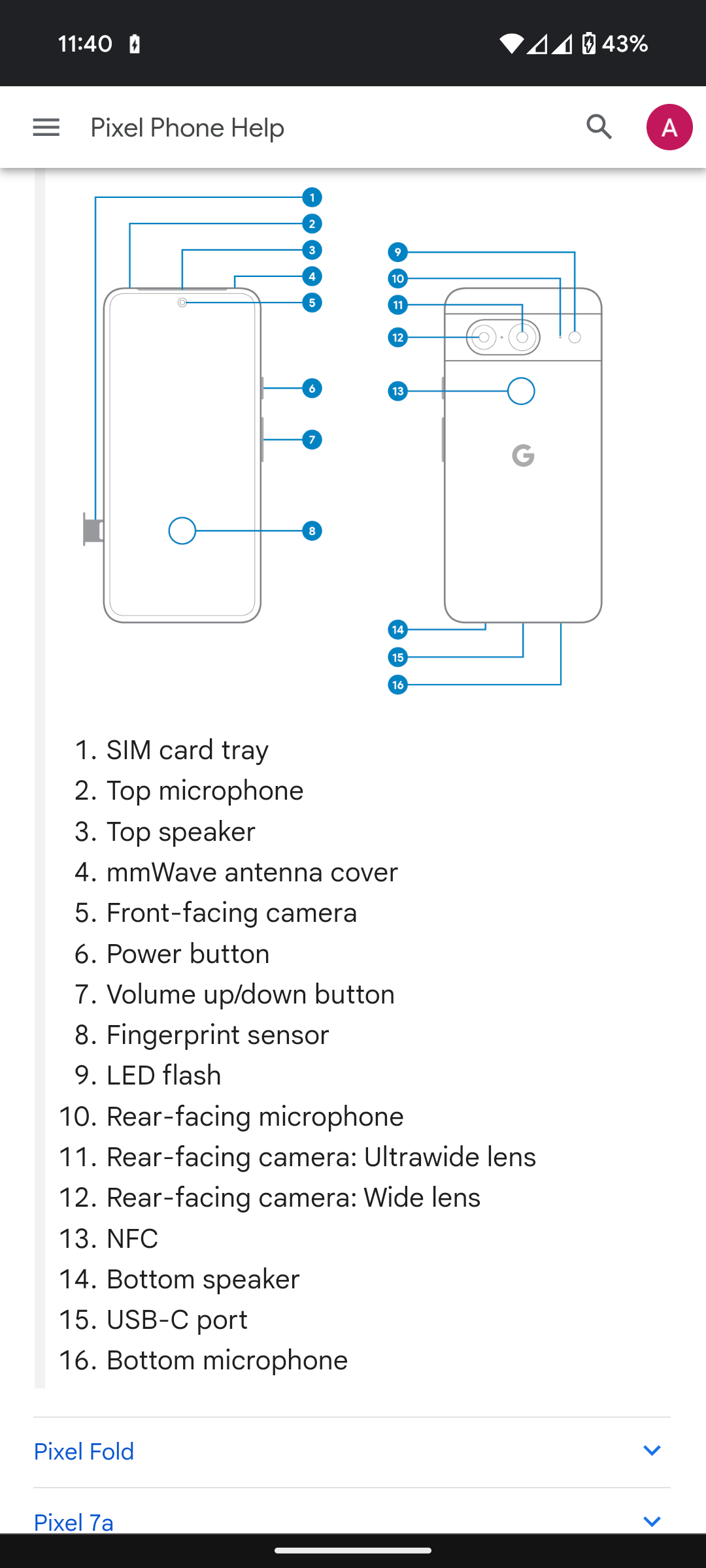 11:40 43%

Pixel Phone Help A

1
2
3
4
5
6
7
8
9
10
11
12
13
G
14
15
16

1. SIM card tray
2. Top microphone
3. Top speaker
4. mmWave antenna cover
5. Front-facing camera
6. Power button
7. Volume up/down button
8. Fingerprint sensor
9. LED flash
10. Rear-facing microphone
11. Rear-facing camera: Ultrawide lens
12. Rear-facing camera: Wide lens
13. NFC
14. Bottom speaker
15. USB-C port
16. Bottom microphone

Pixel Fold

Pixel 7a