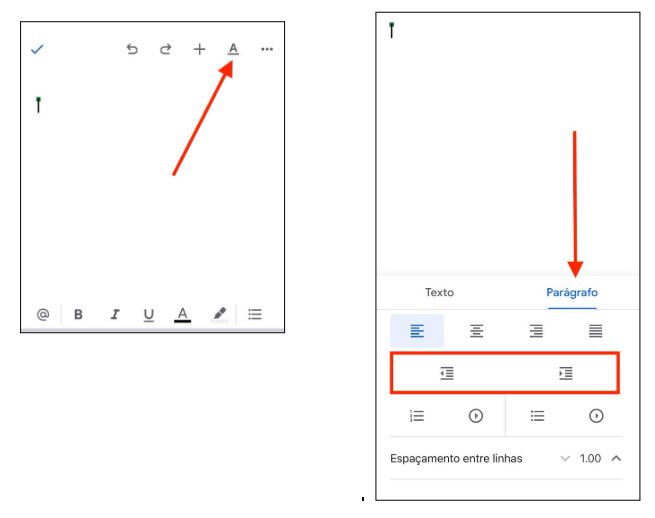 A

@ B I U A

Texto Parágrafo

Espaçamento entre linhas 1.00