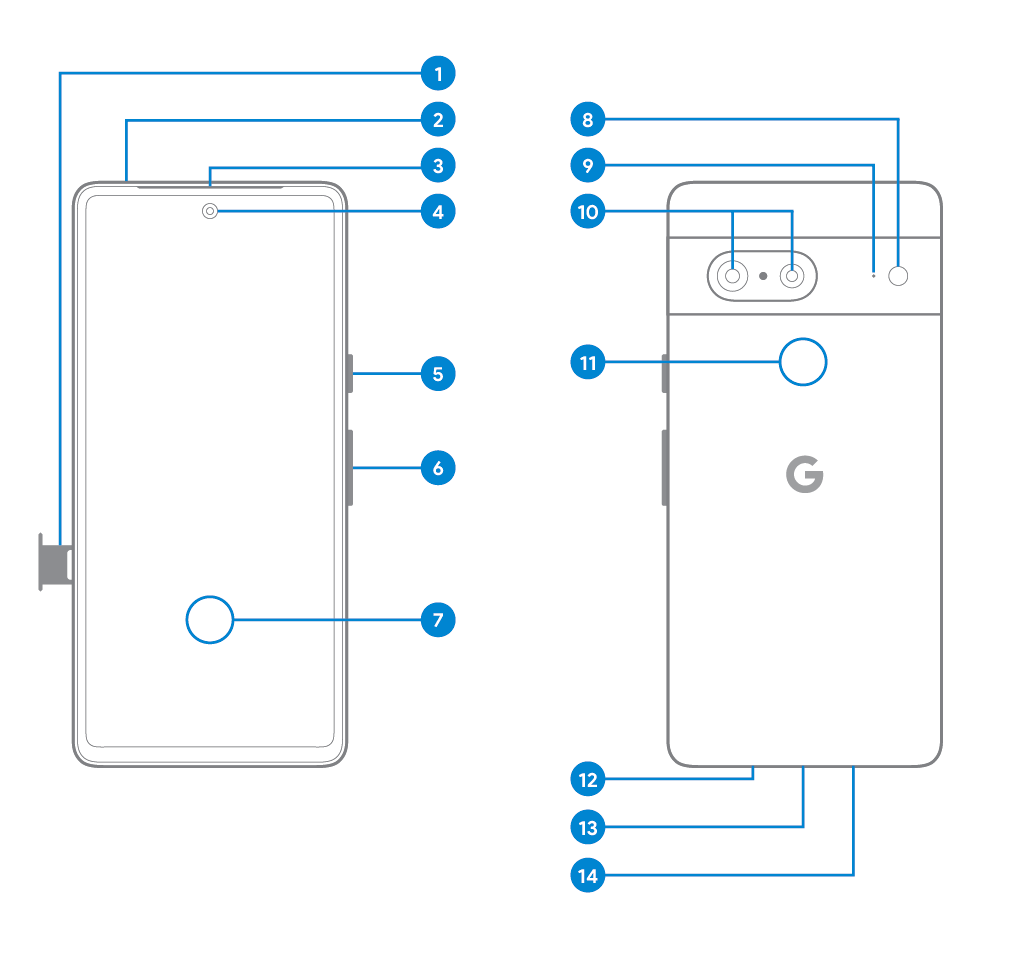 1
2
3
4
5
6
7
8
9
10
11
G
12
13
14