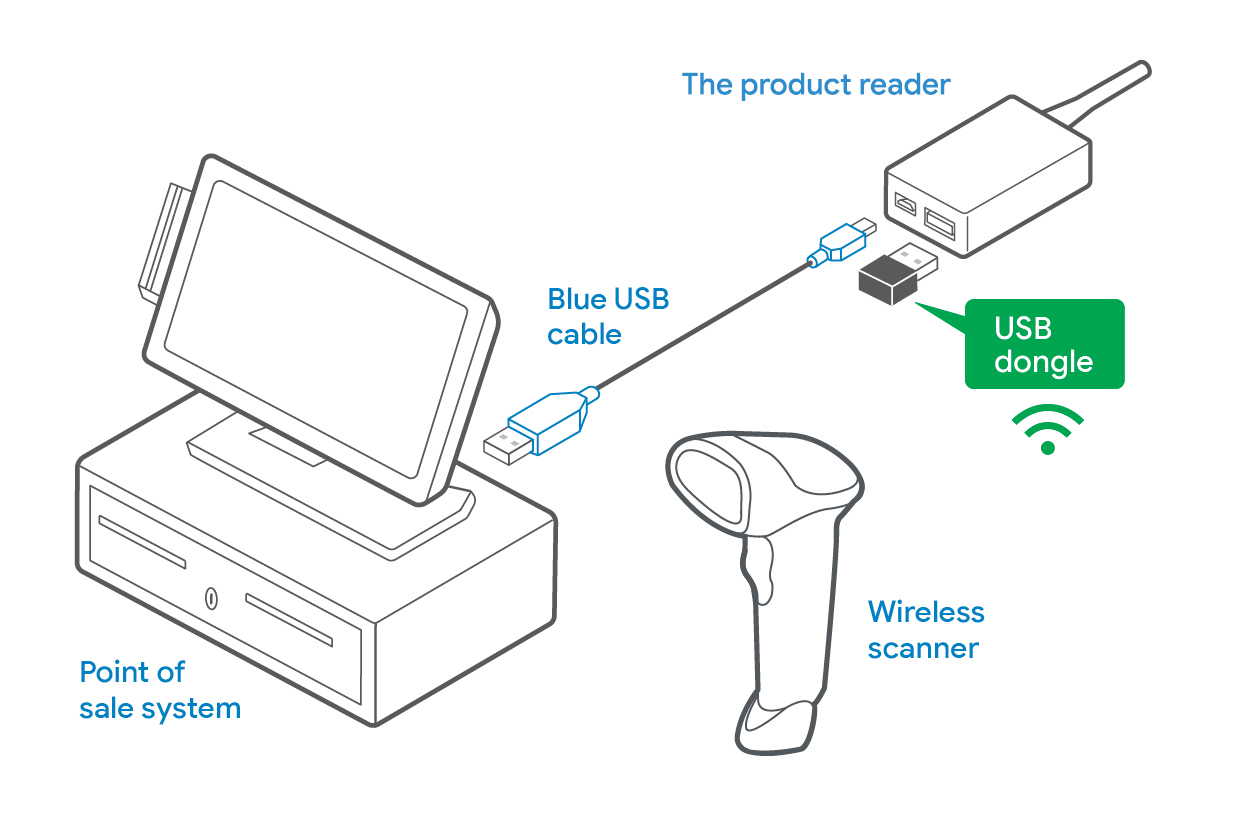 The product reader

Blue USB cable

USB dongle

Wireless scanner

Point of sale system