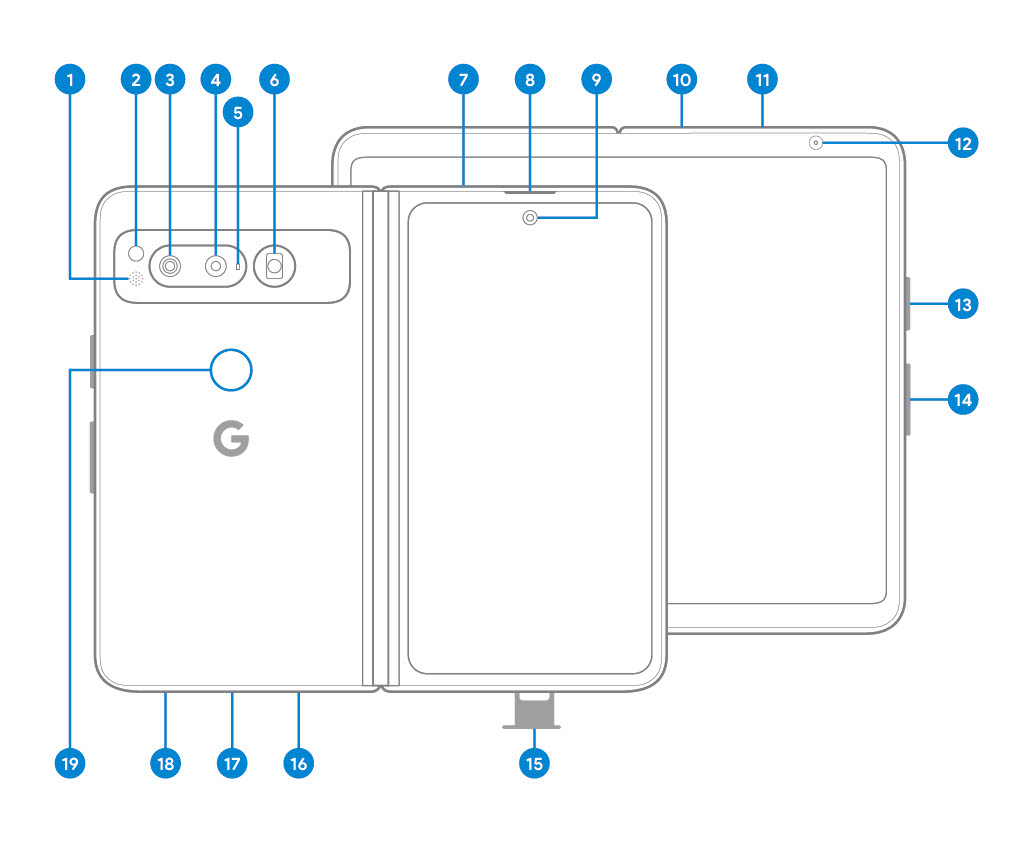 1
2
3
4
5
6
7
8
9
10
11
12
13
14
G
19
18
17
16
15