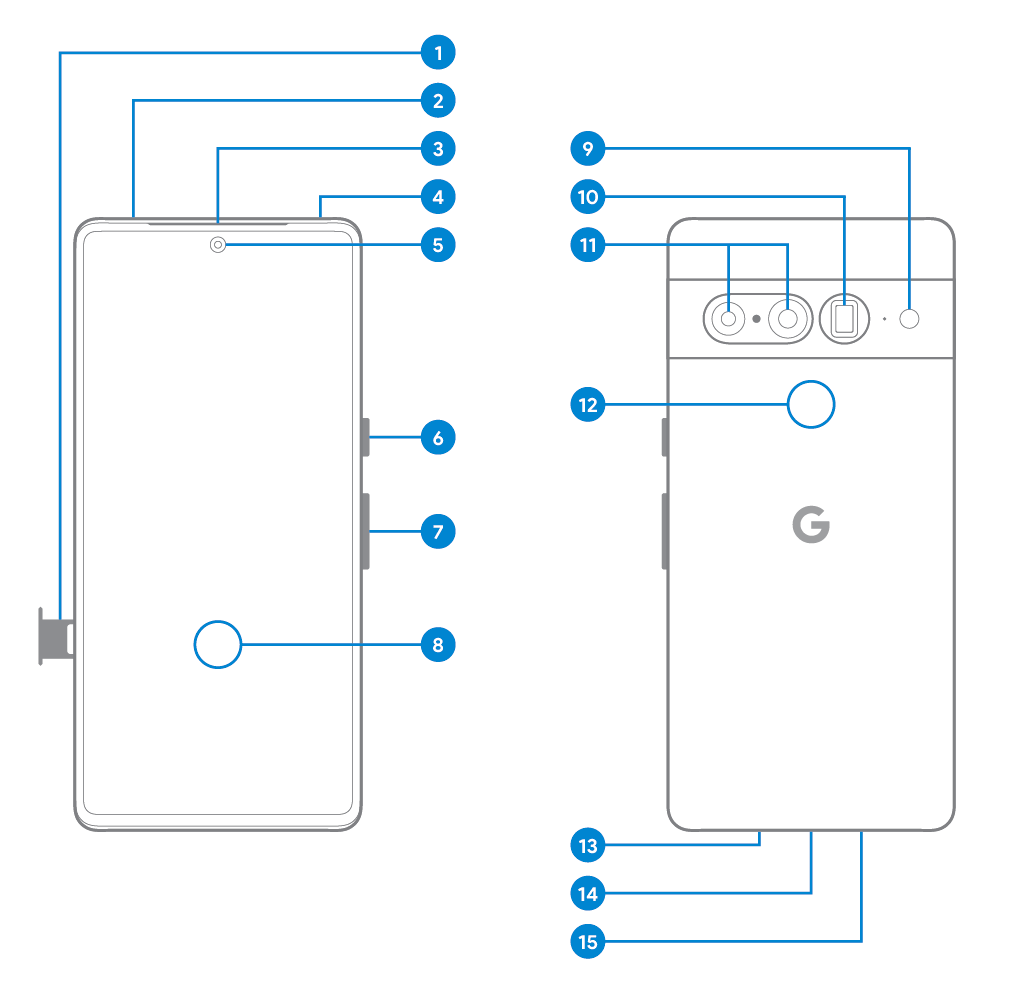 1
2
3
4
5
6
7
8
9
10
11
12
G
13
14
15