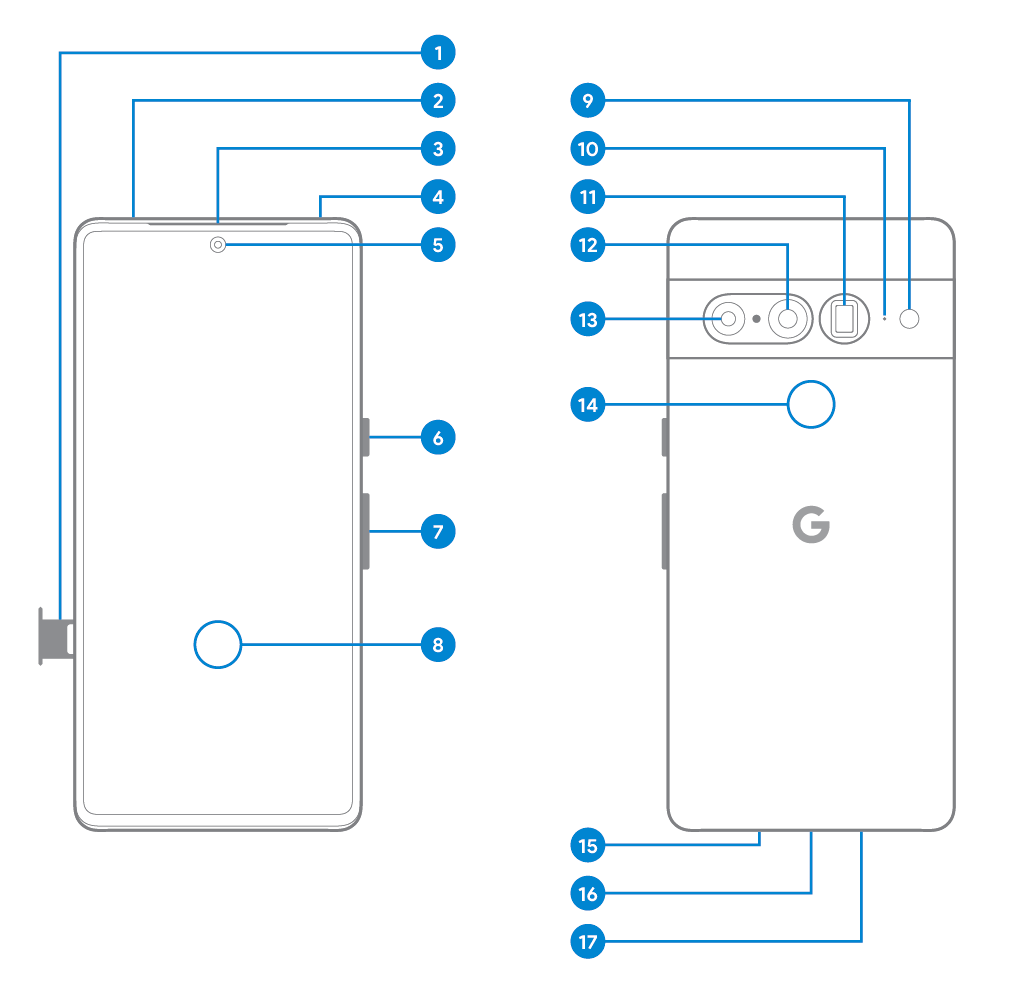 1
2
3
4
5
6
7
8
9
10
11
12
13
14
G
15
16
17