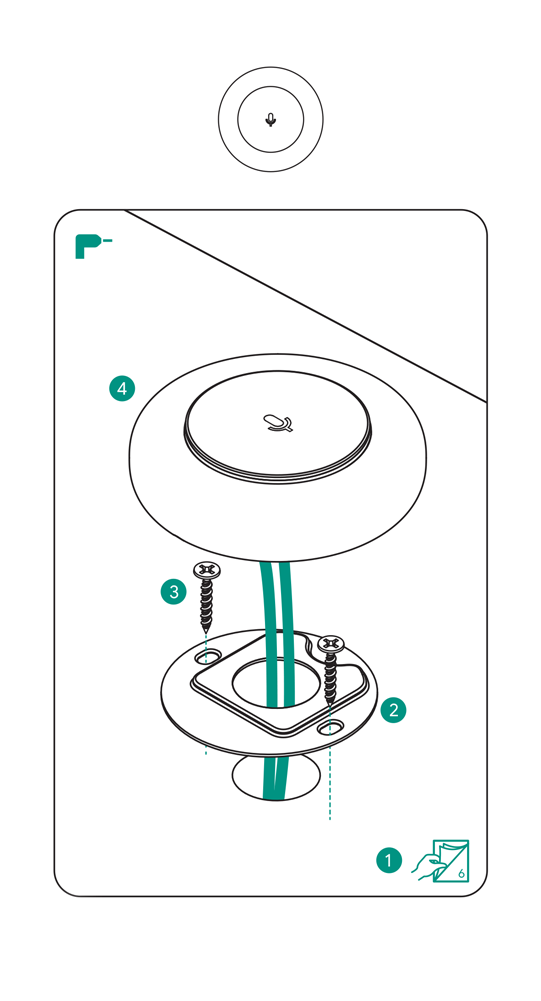 4

3

2

1

6