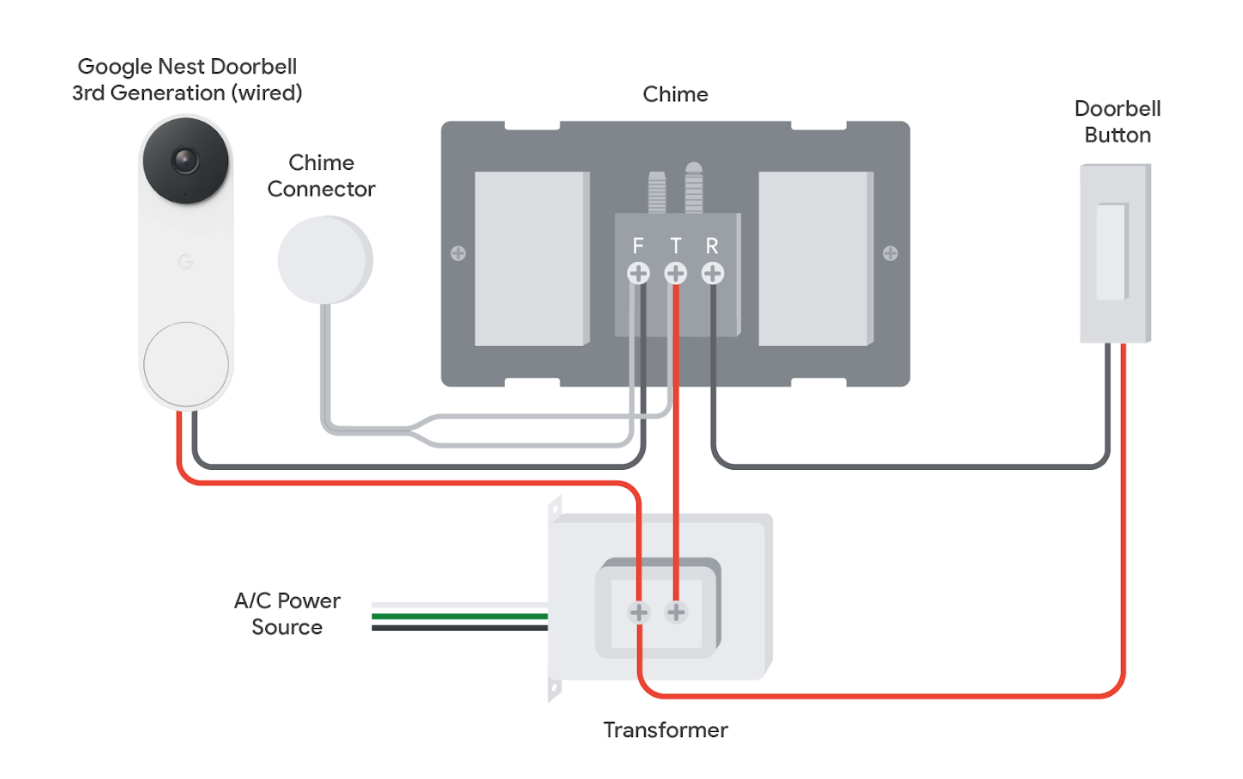 Google Nest Doorbell
3rd Generation (wired)

Chime Connector

Chime

F T R

Doorbell Button

A/C Power Source

Transformer