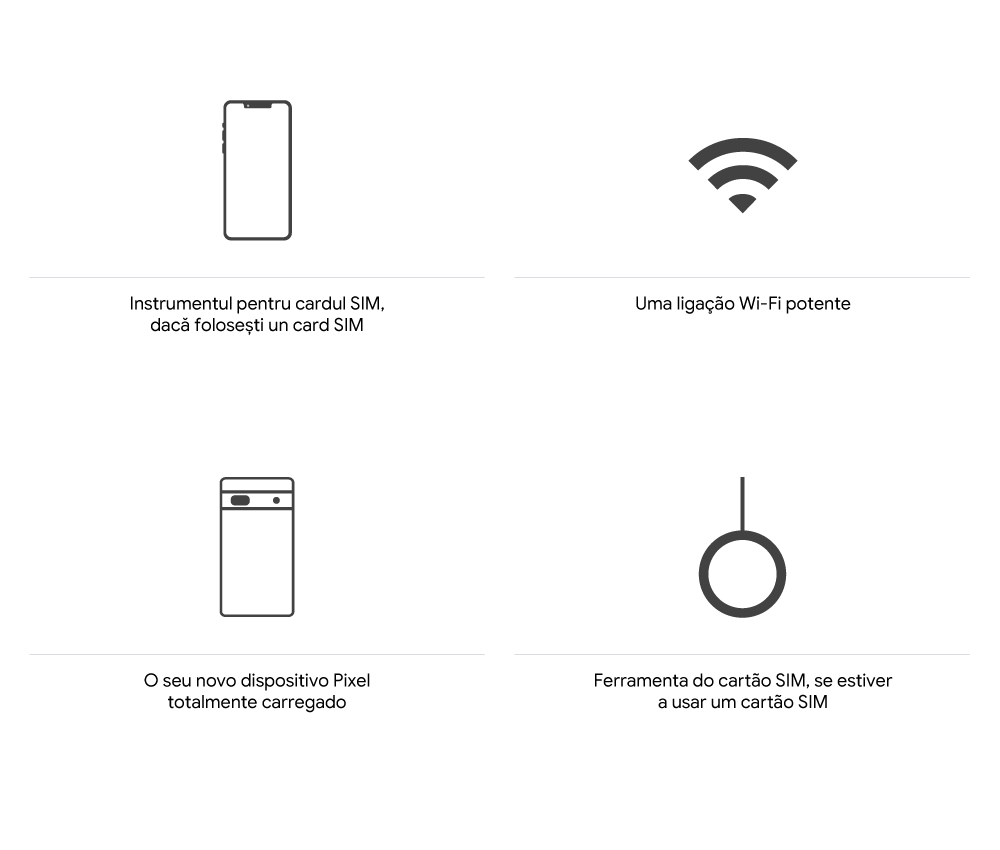 Instrumentul pentru cardul SIM, dacă folosești un card SIM

Uma ligação Wi-Fi potente

O seu novo dispositivo Pixel totalmente carregado

Ferramenta do cartão SIM, se estiver a usar um cartão SIM