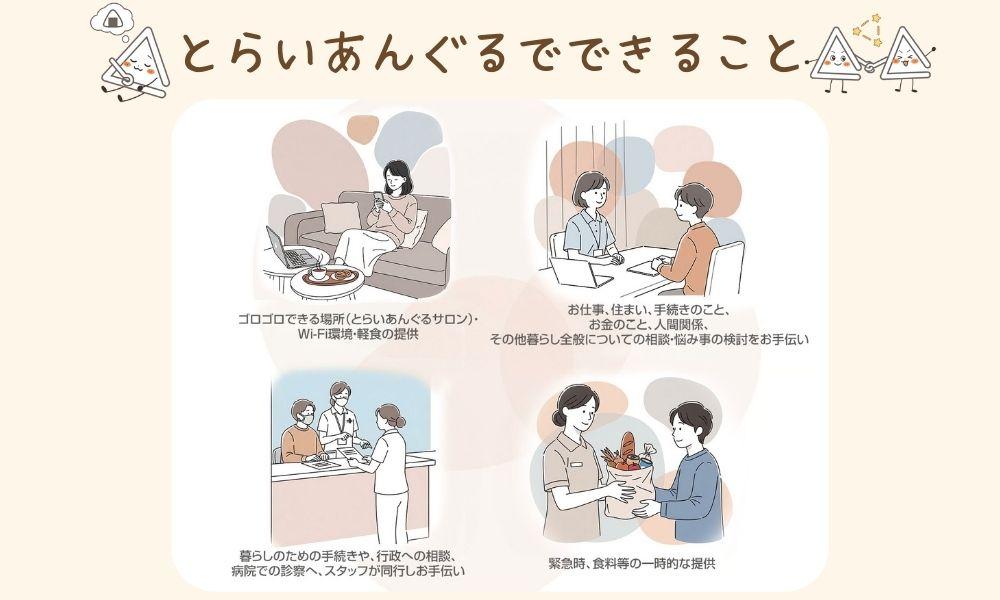 とらいあんぐるでできること

ゴロゴロできる場所(とらいあんぐるサロン)・Wi-Fi環境・軽食の提供

お仕事、住まい、手続きのこと、お金のこと、人間関係、その他暮らし全般についての相談・悩み事の検討をお手伝い

暮らしのための手続きや、行政への相談、病院での診察へ、スタッフが同行しお手伝い

緊急時、食料等の一時的な提供