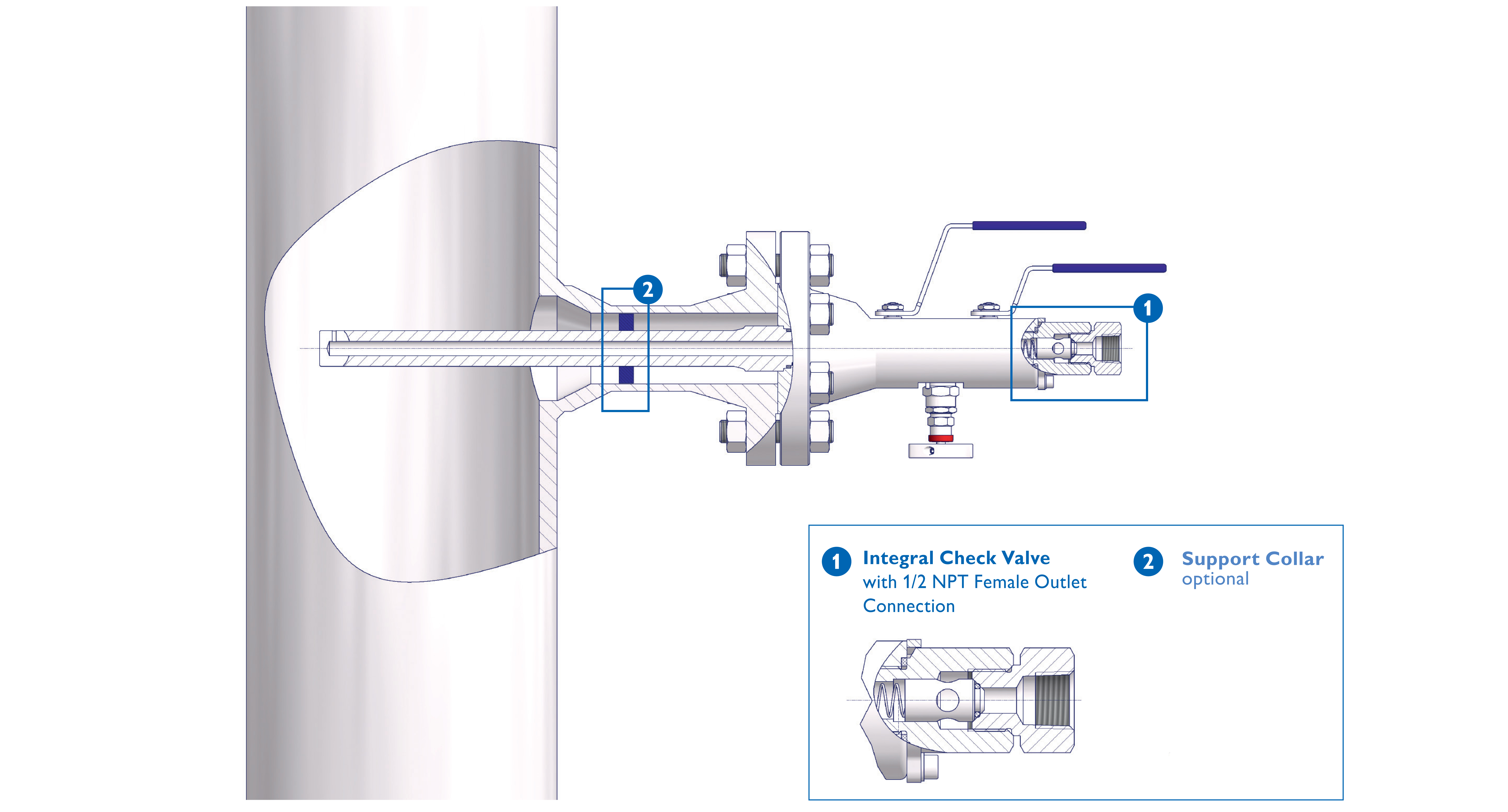 2

1

1 Integral Check Valve
with 1/2 NPT Female Outlet Connection

2 Support Collar
optional