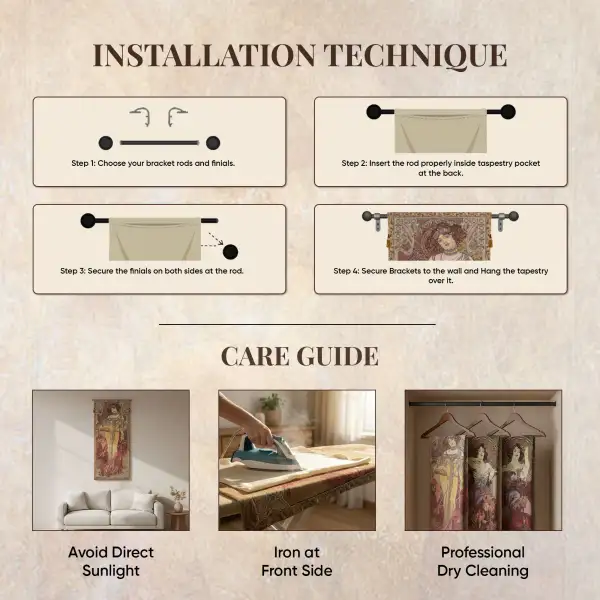 INSTALLATION TECHNIQUE

Step 1: Choose your bracket rods and finials.

Step 2: Insert the rod properly inside taspestry pocket at the back.

Step 3: Secure the finials on both sides at the rod.

Step 4: Secure Brackets to the wall and Hang the tapestry over it.

CARE GUIDE

Avoid Direct Sunlight

Iron at Front Side

Professional Dry Cleaning