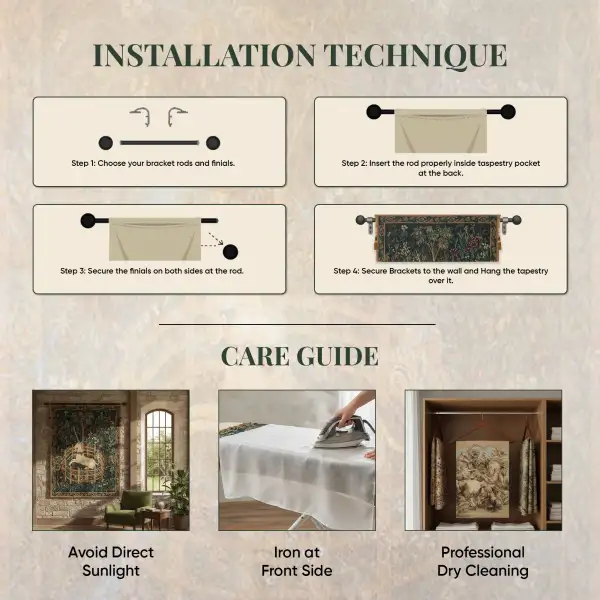 INSTALLATION TECHNIQUE

Step 1: Choose your bracket rods and finials.

Step 2: Insert the rod properly inside taspestry pocket at the back.

Step 3: Secure the finials on both sides at the rod.

Step 4: Secure Brackets to the wall and Hang the tapestry over it.

CARE GUIDE

Avoid Direct Sunlight

Iron at Front Side

Professional Dry Cleaning