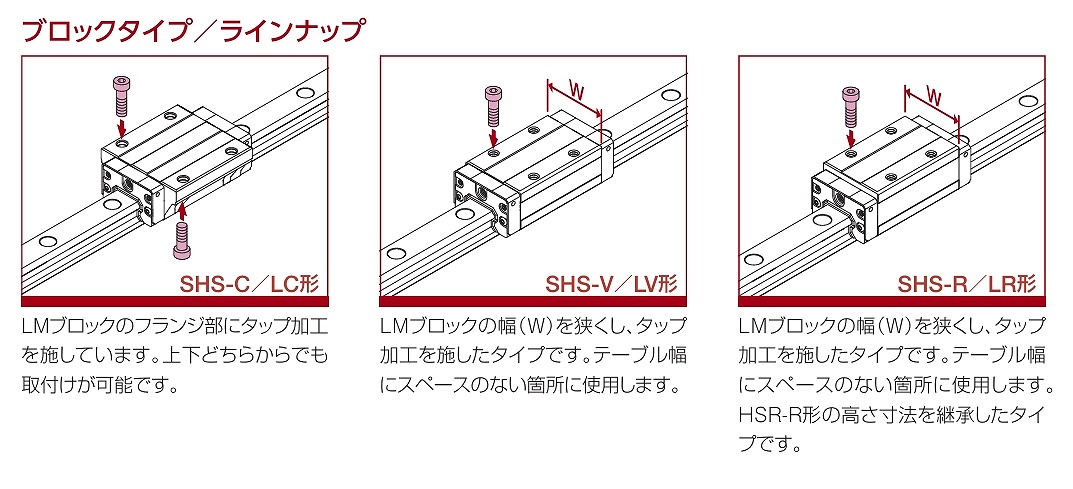 ブロックタイプ／ラインナップ

SHS-C／LC形

LMブロックのフランジ部にタップ加工を施しています。上下どちらからでも取付けが可能です。

W

SHS-V／LV形

LMブロックの幅（W）を狭くし、タップ加工を施したタイプです。テーブル幅にスペースのない箇所に使用します。

W

SHS-R／LR形

LMブロックの幅（W）を狭くし、タップ加工を施したタイプです。テーブル幅にスペースのない箇所に使用します。HSR-R形の高さ寸法を継承したタイプです。