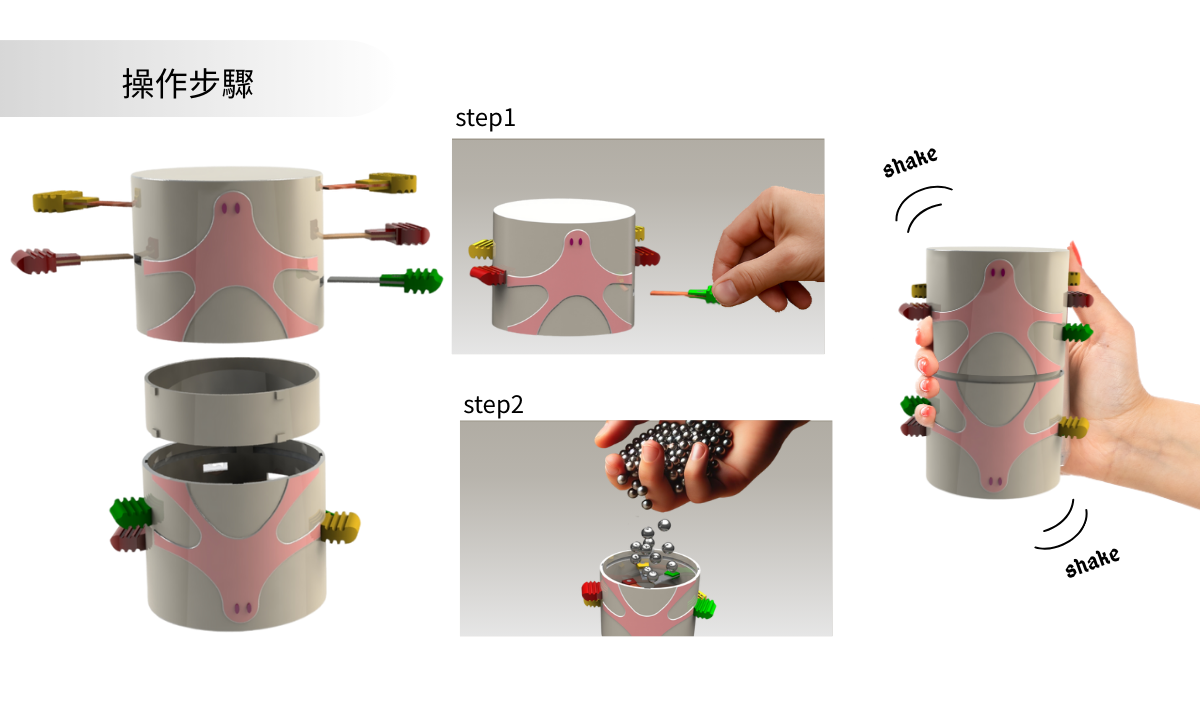 操作步驟

step1

step2

shake

shake