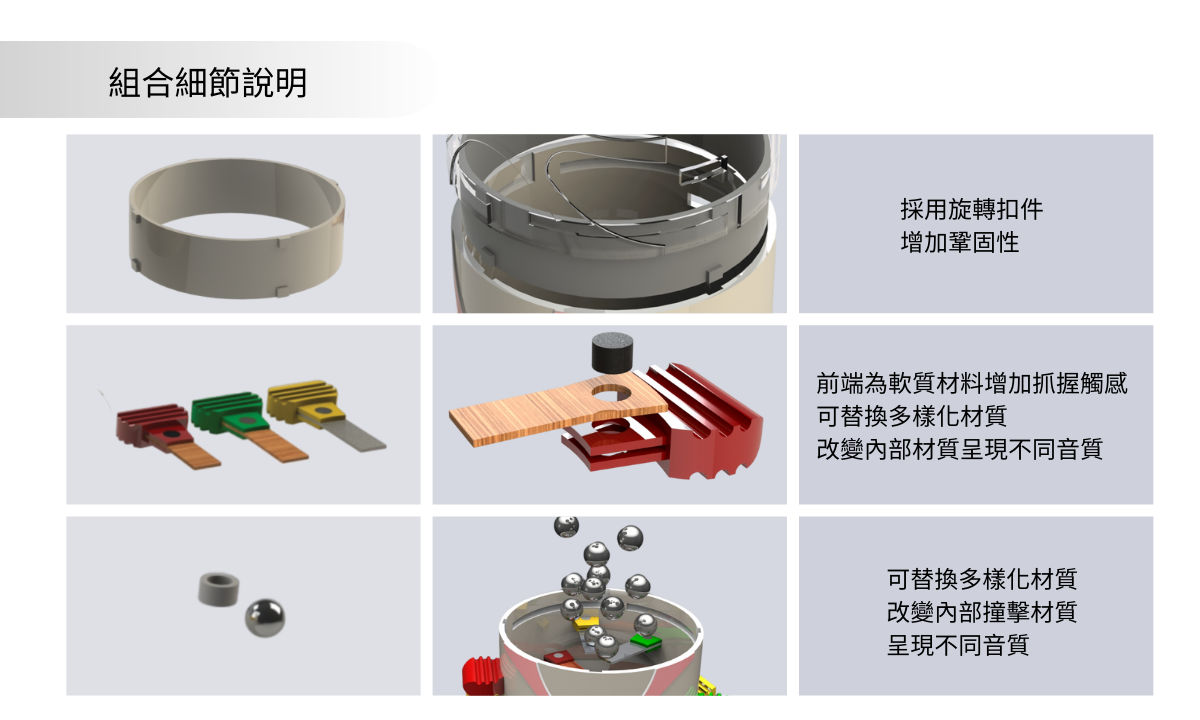 組合細節說明

採用旋轉扣件
增加鞏固性

前端為軟質材料增加抓握觸感
可替換多樣化材質
改變內部材質呈現不同音質

可替換多樣化材質
改變內部撞擊材質
呈現不同音質