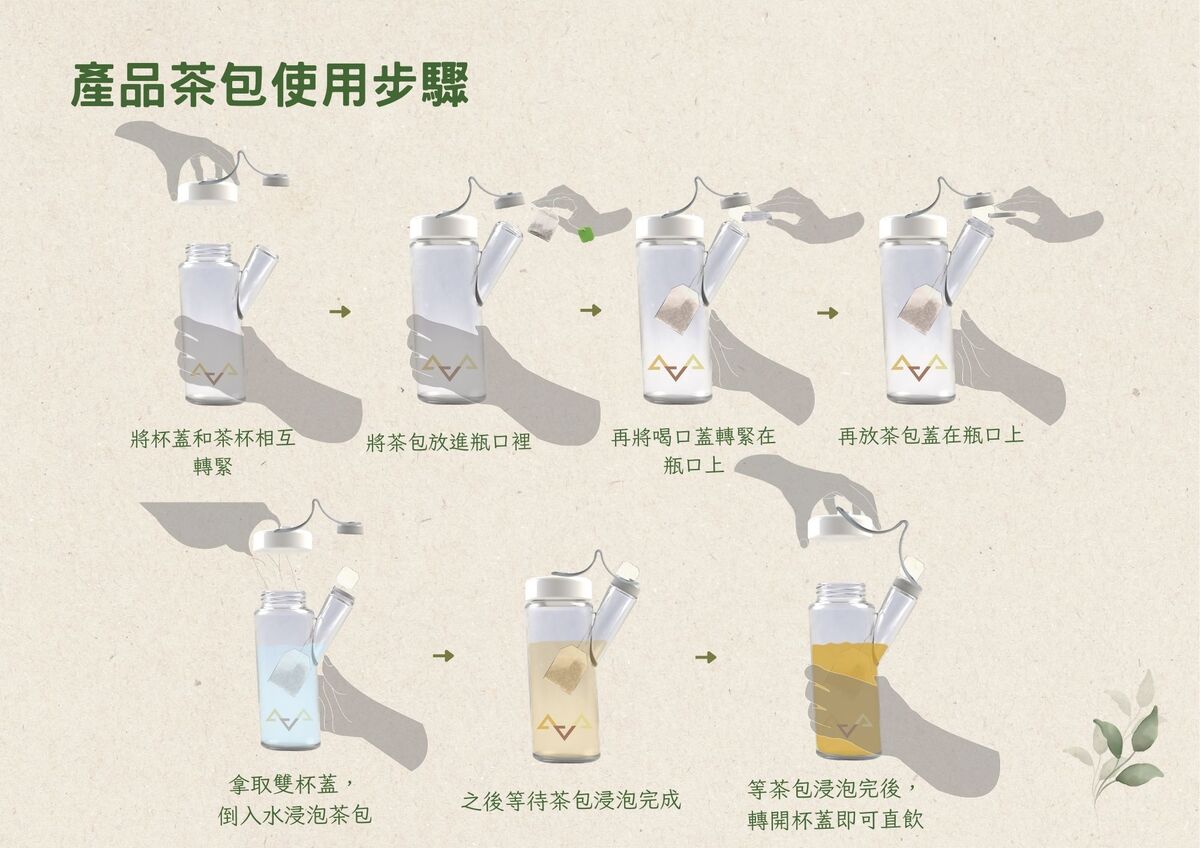 產品茶包使用步驟

將杯蓋和茶杯相互轉緊

將茶包放進瓶口裡

再將喝口蓋轉緊在瓶口上

再放茶包蓋在瓶口上

拿取雙杯蓋，倒入水浸泡茶包

之後等待茶包浸泡完成

等茶包浸泡完後，轉開杯蓋即可直飲