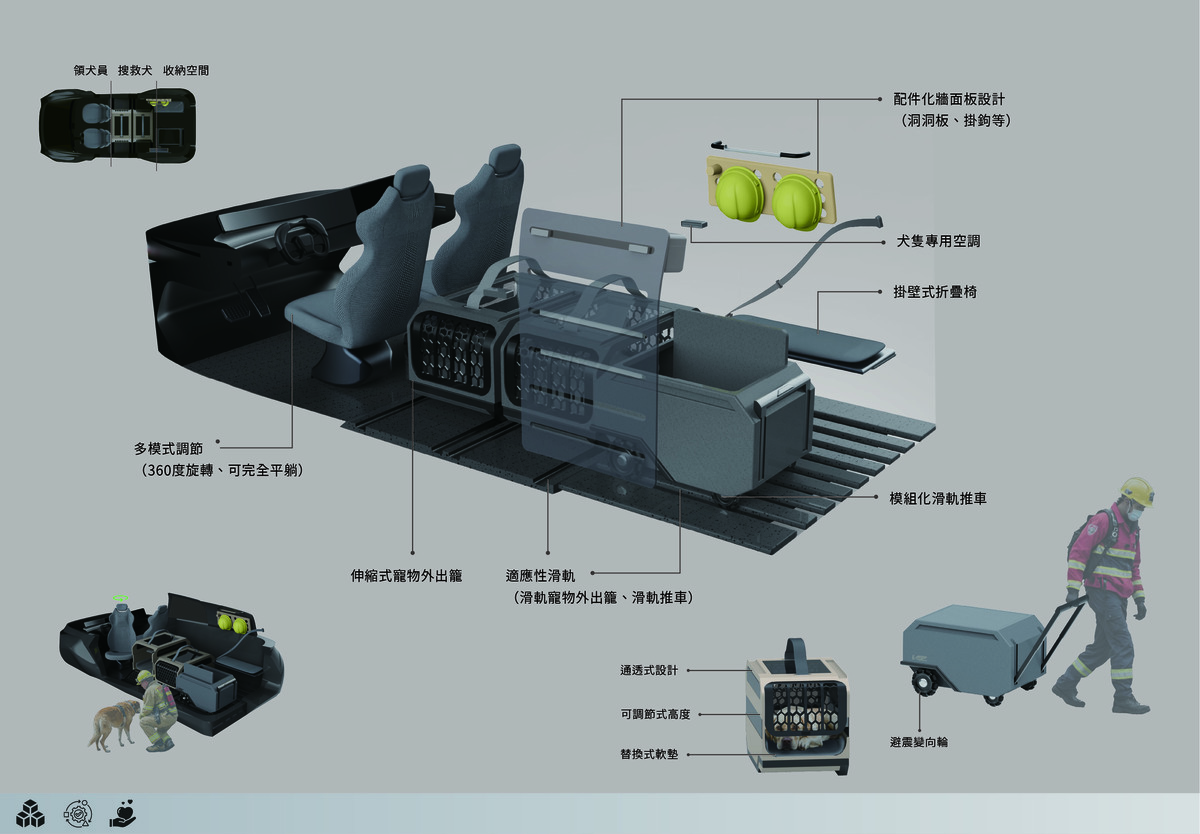 領犬員 搜救犬 收納空間

配件化牆面板設計
（洞洞板、掛鉤等）

犬隻專用空調

掛壁式折疊椅

多模式調節
（360度旋轉、可完全平躺）

模組化滑軌推車

伸縮式寵物外出籠

適應性滑軌
（滑軌寵物外出籠、滑軌推車）

通透式設計

可調節式高度

替換式軟墊

避震變向輪