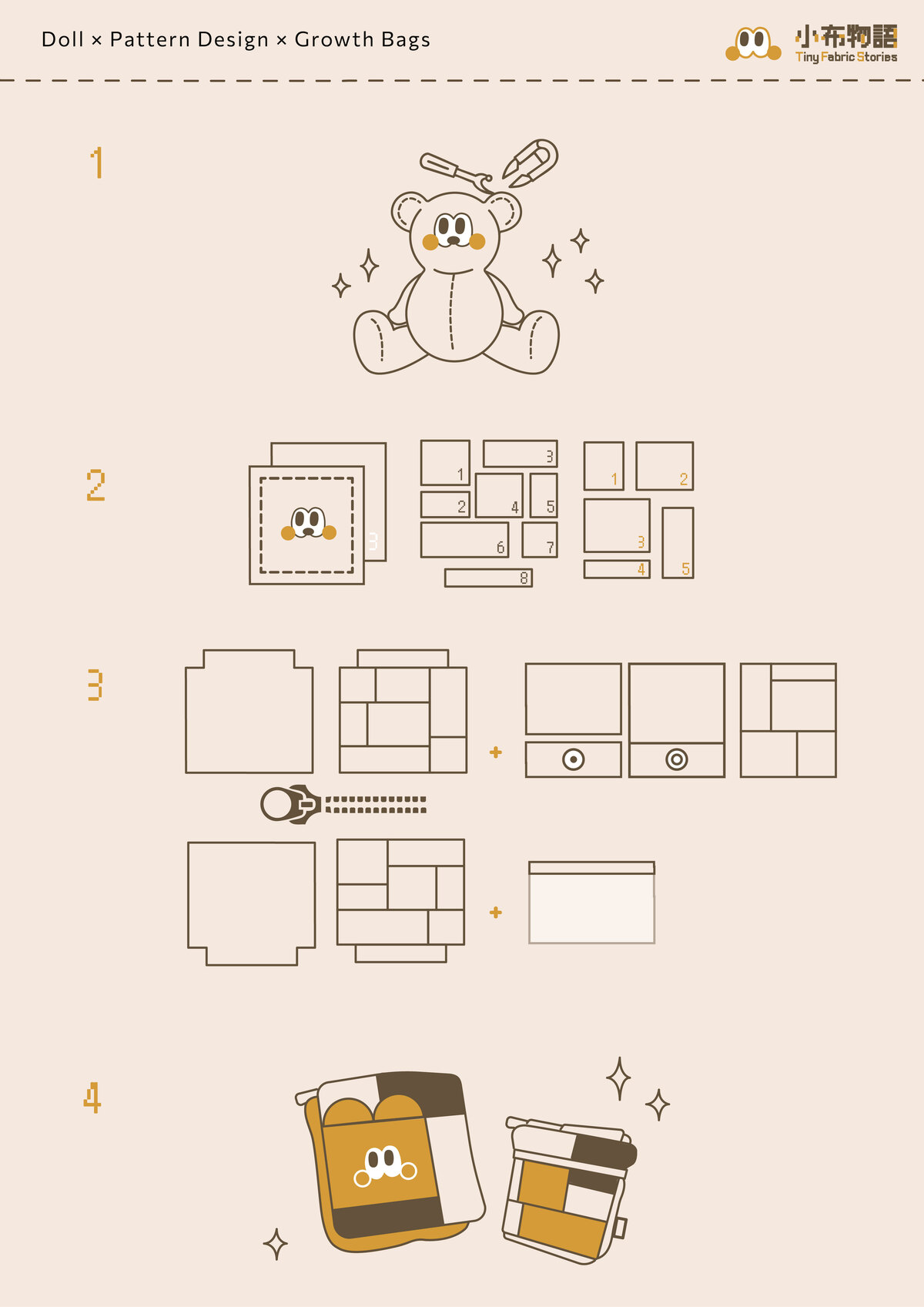 Doll × Pattern Design × Growth Bags

小布物語
Tiny Fabric Stories

1

2

3

1
3
2
4
5
6
7
8

1
2
3
4
5

3

+

+

4