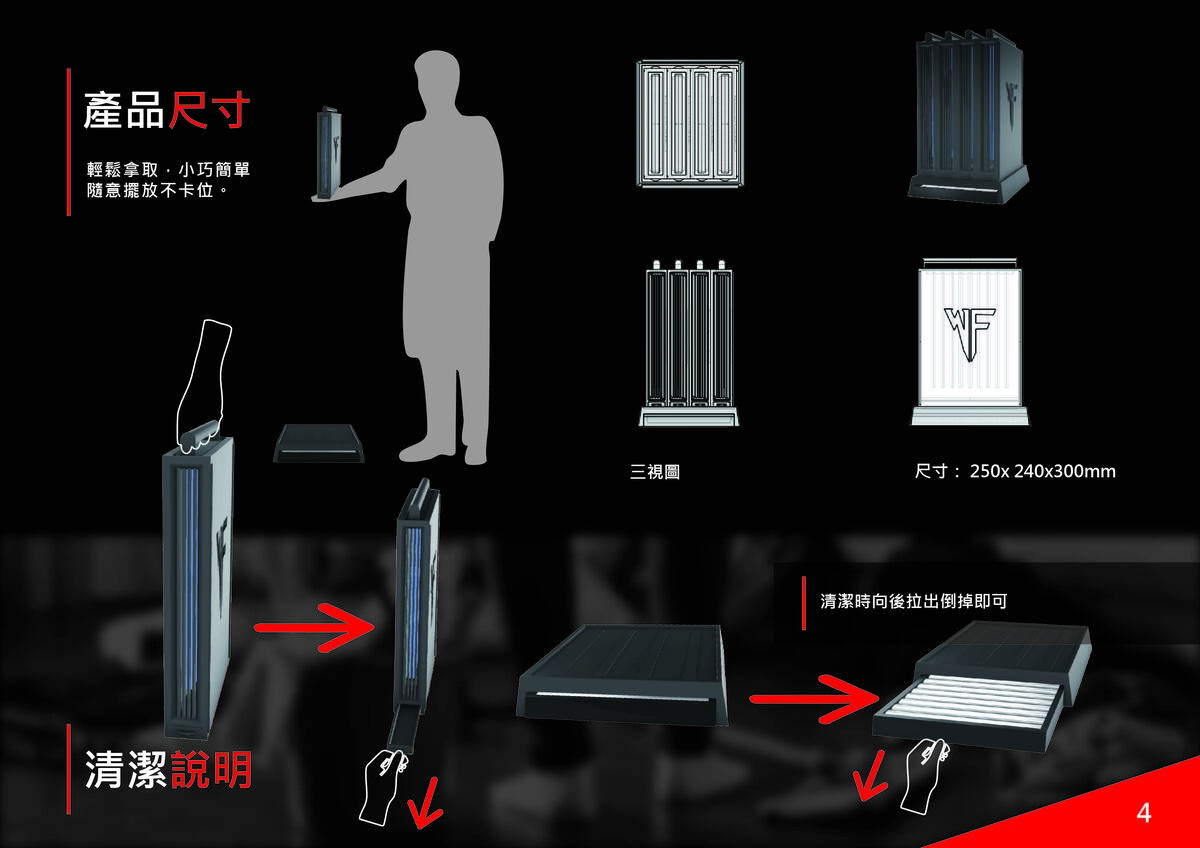 產品尺寸

輕鬆拿取，小巧簡單
隨意擺放不卡位。

WF

三視圖

尺寸： 250x 240x300mm

清潔時向後拉出倒掉即可

清潔說明

4