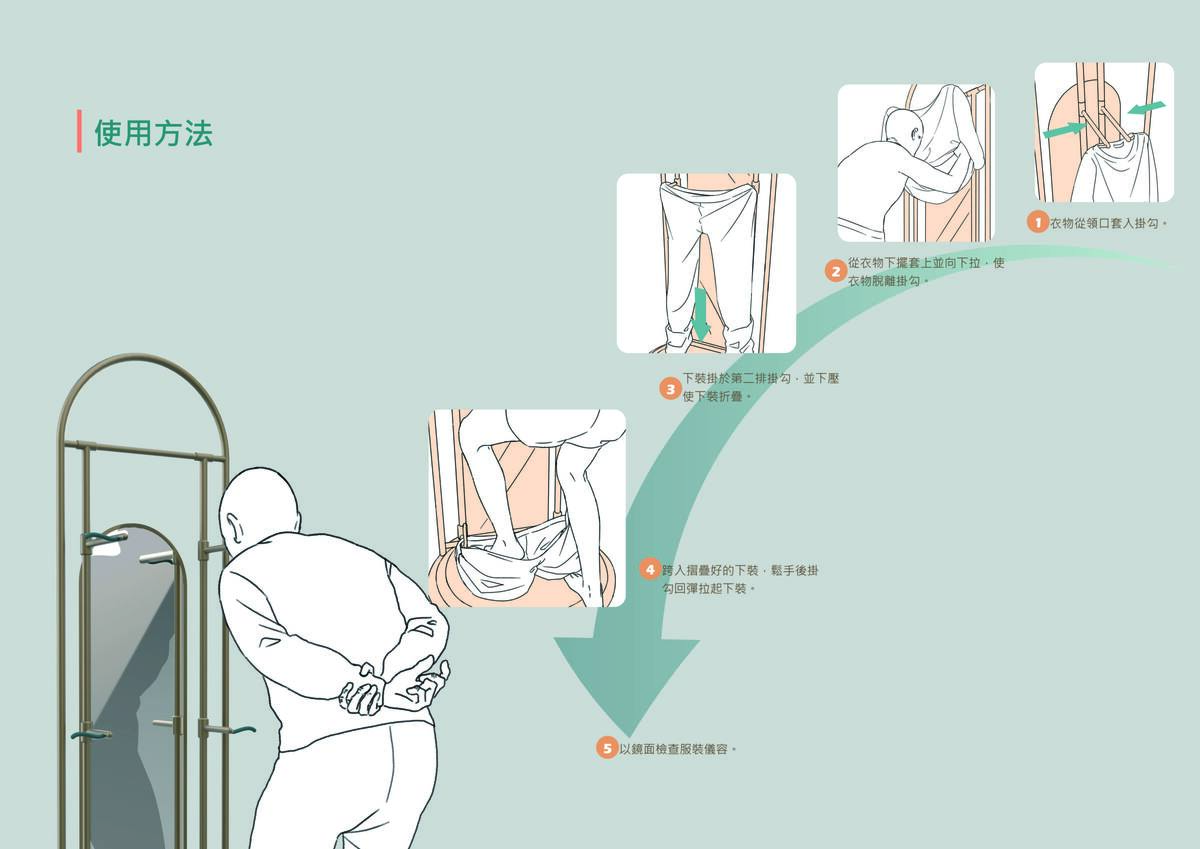 使用方法

1 衣物從領口套入掛勾。

2 從衣物下擺套上並向下拉，使衣物脫離掛勾。

3 下裝掛於第二排掛勾，並下壓使下裝折疊。

4 跨入摺疊好的下裝，鬆手後掛勾回彈拉起下裝。

5 以鏡面檢查服裝儀容。