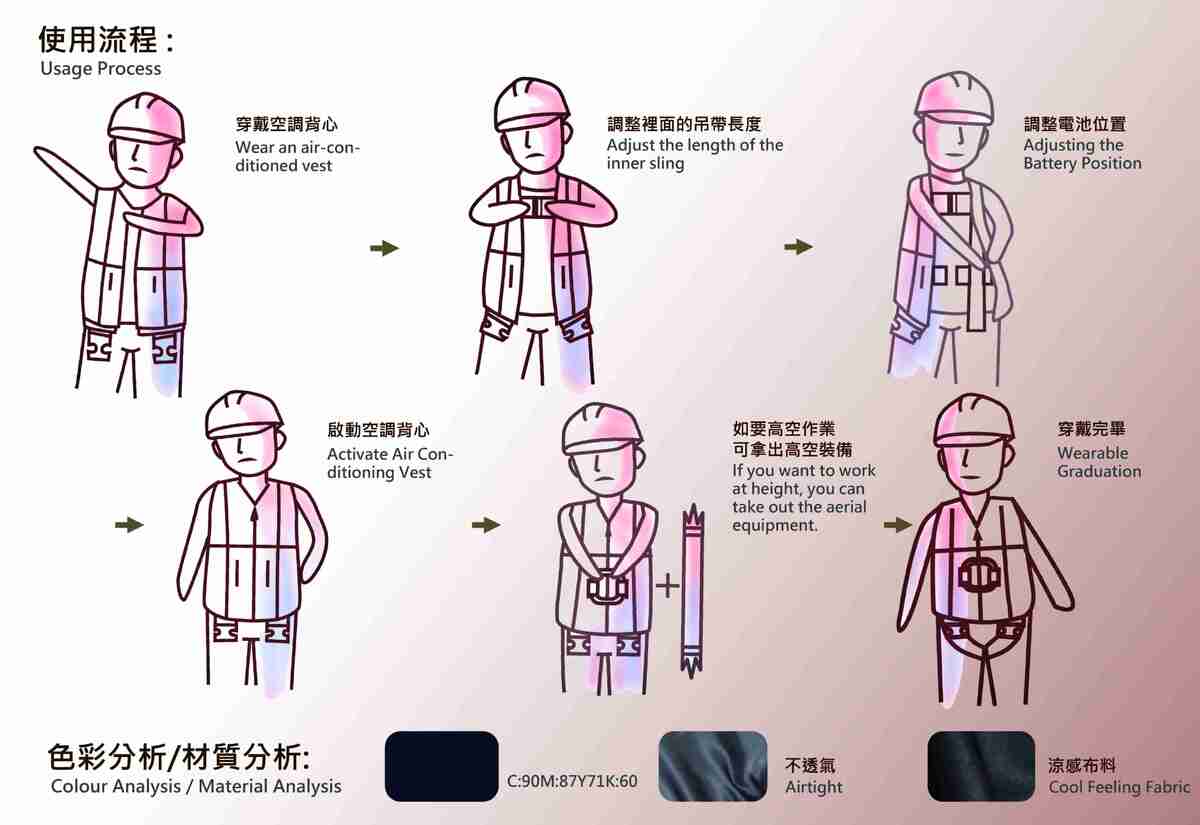 使用流程：
Usage Process

穿戴空調背心
Wear an air-conditioned vest

調整裡面的吊帶長度
Adjust the length of the inner sling

調整電池位置
Adjusting the Battery Position

啟動空調背心
Activate Air Conditioning Vest

如要高空作業
可拿出高空裝備
If you want to work at height, you can take out the aerial equipment.

穿戴完畢
Wearable Graduation

色彩分析/材質分析:
Colour Analysis / Material Analysis

C:90M:87Y71K:60

不透氣
Airtight

涼感布料
Cool Feeling Fabric