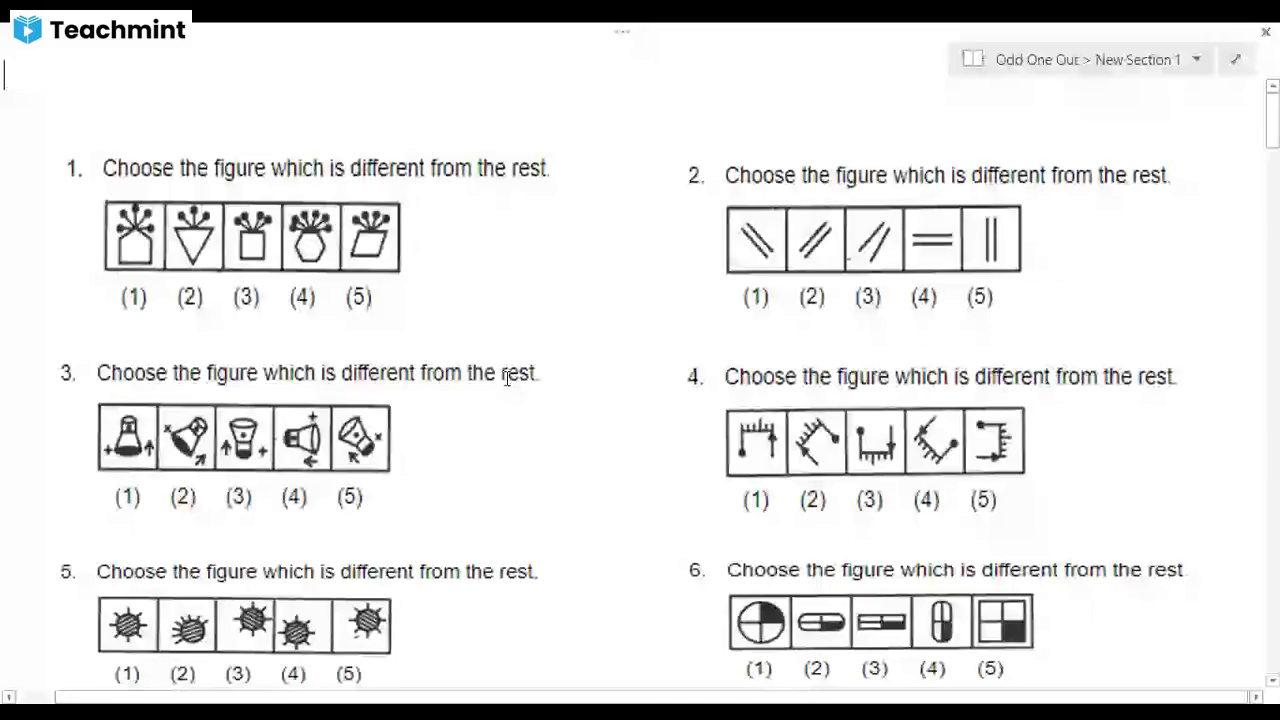 Teachmint

Odd One Out > New Section 1

1. Choose the figure which is different from the rest.

(1) (2) (3) (4) (5)

2. Choose the figure which is different from the rest.

(1) (2) (3) (4) (5)

3. Choose the figure which is different from the rest.

(1) (2) (3) (4) (5)

4. Choose the figure which is different from the rest.

(1) (2) (3) (4) (5)

5. Choose the figure which is different from the rest.

(1) (2) (3) (4) (5)

6. Choose the figure which is different from the rest

(1) (2) (3) (4) (5)