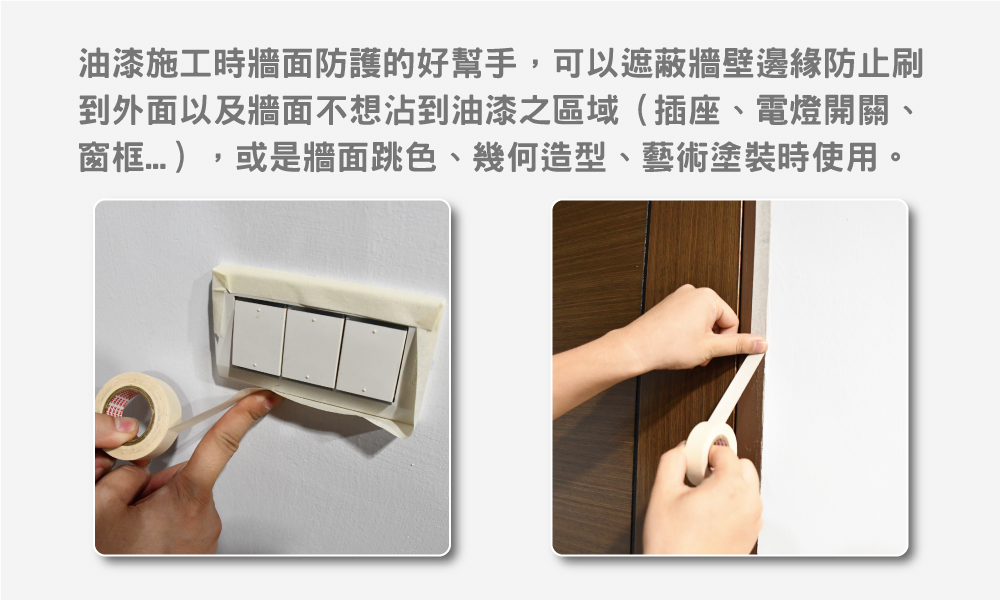 油漆施工時牆面防護的好幫手，可以遮蔽牆壁邊緣防止刷到外面以及牆面不想沾到油漆之區域（插座、電燈開關、窗框...），或是牆面跳色、幾何造型、藝術塗裝時使用。