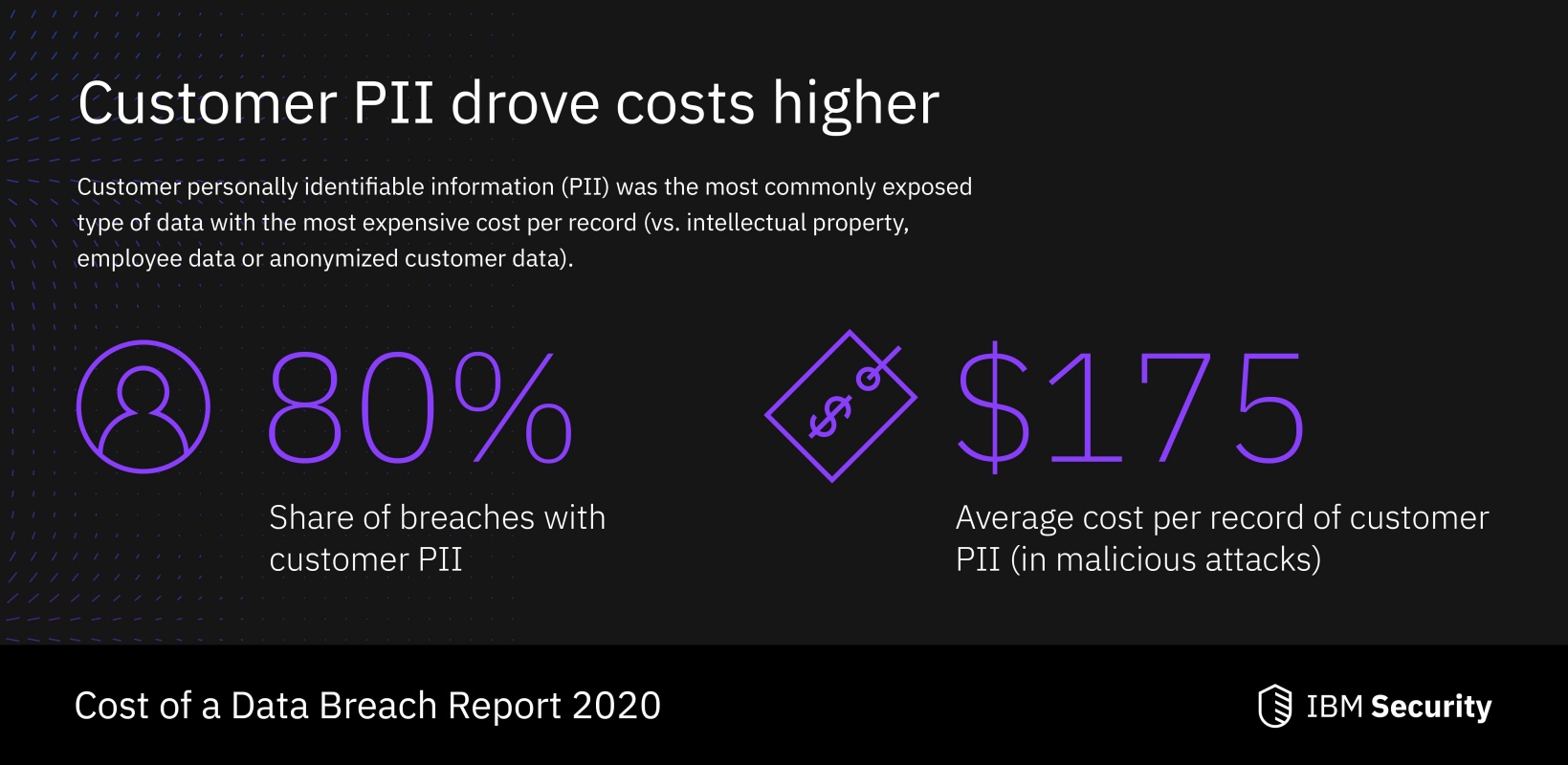 Customer PII drove costs higher

Customer personally identifiable information (PII) was the most commonly exposed type of data with the most expensive cost per record (vs. intellectual property, employee data or anonymized customer data).

80%

Share of breaches with customer PII

$

$175

Average cost per record of customer PII (in malicious attacks)

Cost of a Data Breach Report 2020

IBM Security