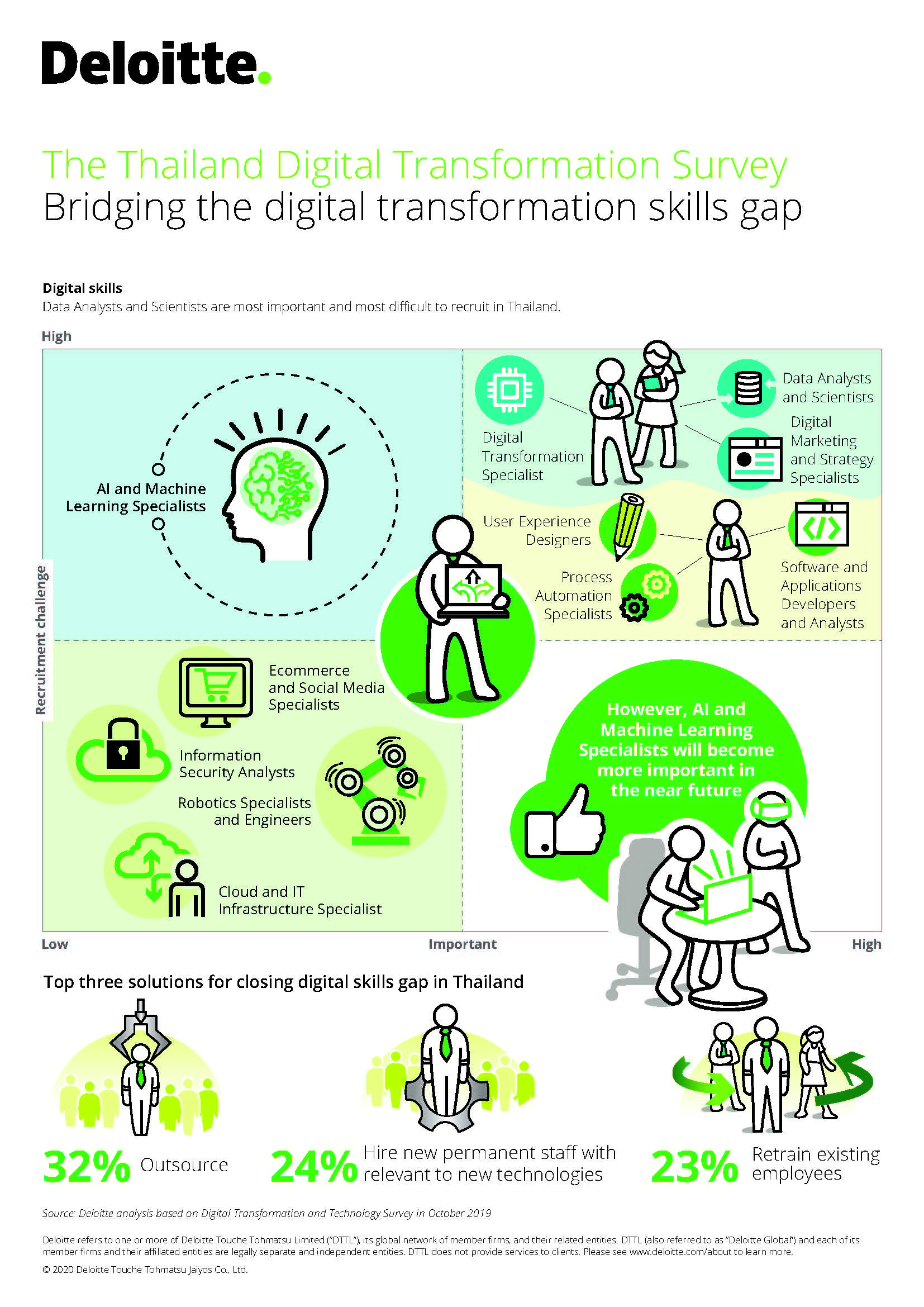 Deloitte.

The Thailand Digital Transformation Survey
Bridging the digital transformation skills gap

Digital skills
Data Analysts and Scientists are most important and most difficult to recruit in Thailand.

High

Recruitment challenge

AI and Machine Learning Specialists

Digital Transformation Specialist

Data Analysts and Scientists

Digital Marketing and Strategy Specialists

User Experience Designers

Process Automation Specialists

Software and Applications Developers and Analysts

Ecommerce and Social Media Specialists

Information Security Analysts

Robotics Specialists and Engineers

Cloud and IT Infrastructure Specialist

However, AI and Machine Learning Specialists will become more important in the near future

Low

Important

High

Top three solutions for closing digital skills gap in Thailand

32% Outsource

24% Hire new permanent staff with relevant to new technologies

23% Retrain existing employees

Source: Deloitte analysis based on Digital Transformation and Technology Survey in October 2019

Deloitte refers to one or more of Deloitte Touche Tohmatsu Limited ("DTTL"), its global network of member firms, and their related entities. DTTL (also referred to as "Deloitte Global") and each of its member firms and their affiliated entities are legally separate and independent entities. DTTL does not provide services to clients. Please see www.deloitte.com/about to learn more.

© 2020 Deloitte Touche Tohmatsu Jaiyos Co., Ltd.