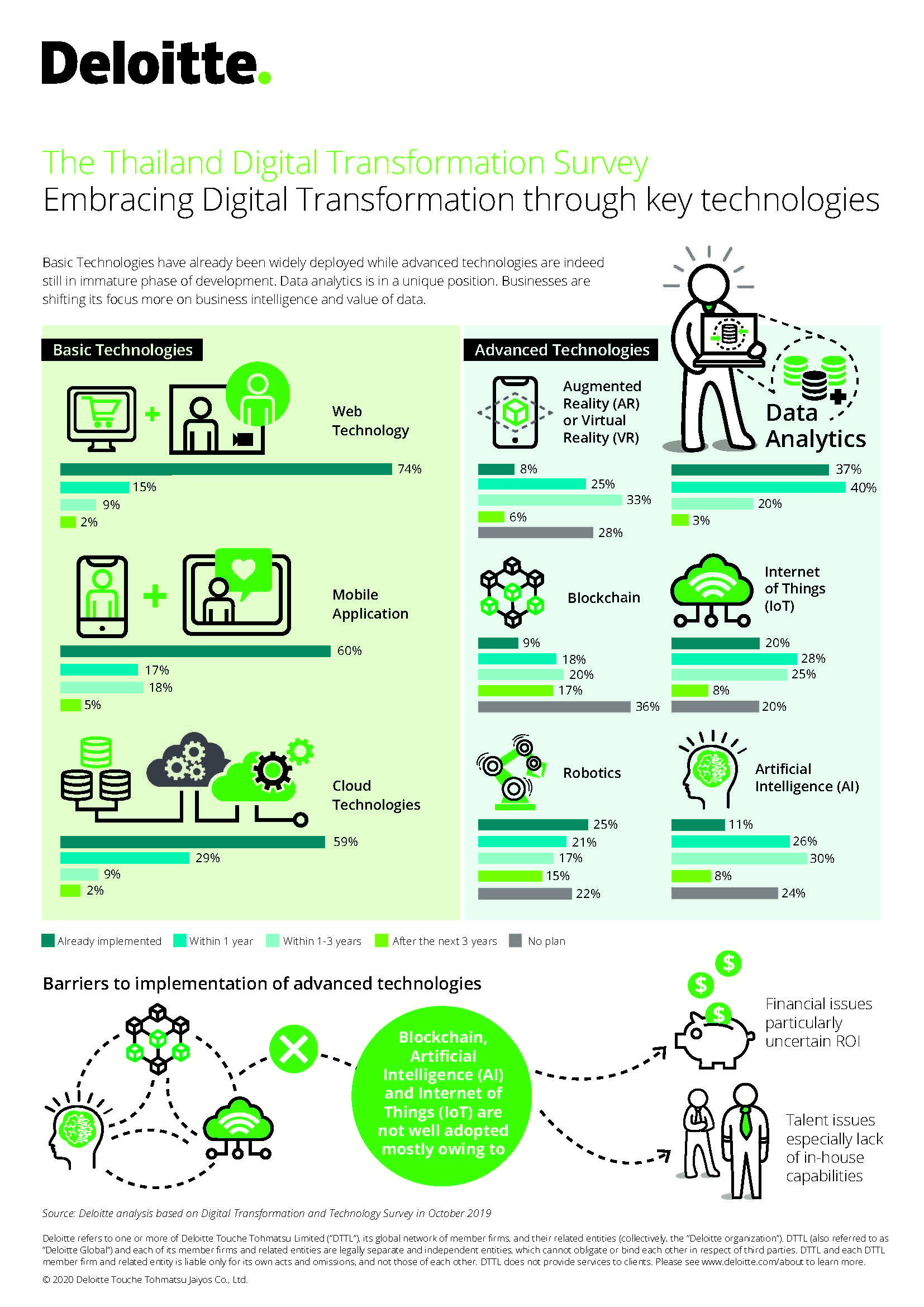 Deloitte.

The Thailand Digital Transformation Survey
Embracing Digital Transformation through key technologies

Basic Technologies have already been widely deployed while advanced technologies are indeed still in immature phase of development. Data analytics is in a unique position. Businesses are shifting its focus more on business intelligence and value of data.

Basic Technologies

Web Technology
74%
15%
9%
2%

Mobile Application
60%
17%
18%
5%

Cloud Technologies
59%
29%
9%
2%

Advanced Technologies

Augmented Reality (AR) or Virtual Reality (VR)
8%
25%
33%
6%
28%

Data Analytics
37%
40%
20%
3%

Blockchain
9%
18%
20%
17%
36%

Internet of Things (IoT)
20%
28%
25%
8%
20%

Robotics
25%
21%
17%
15%
22%

Artificial Intelligence (AI)
11%
26%
30%
8%
24%

Already implemented Within 1 year Within 1-3 years After the next 3 years No plan

Barriers to implementation of advanced technologies

Blockchain, Artificial Intelligence (AI) and Internet of Things (IoT) are not well adopted mostly owing to

Financial issues particularly uncertain ROI

Talent issues especially lack of in-house capabilities

Source: Deloitte analysis based on Digital Transformation and Technology Survey in October 2019

Deloitte refers to one or more of Deloitte Touche Tohmatsu Limited ("DTTL"), its global network of member firms, and their related entities (collectively, the "Deloitte organization"). DTTL (also referred to as "Deloitte Global") and each of its member firms and related entities are legally separate and independent entities, which cannot obligate or bind each other in respect of third parties. DTTL and each DTTL member firm and related entity is liable only for its own acts and omissions, and not those of each other. DTTL does not provide services to clients. Please see www.deloitte.com/about to learn more.

© 2020 Deloitte Touche Tohmatsu Jaiyos Co., Ltd.