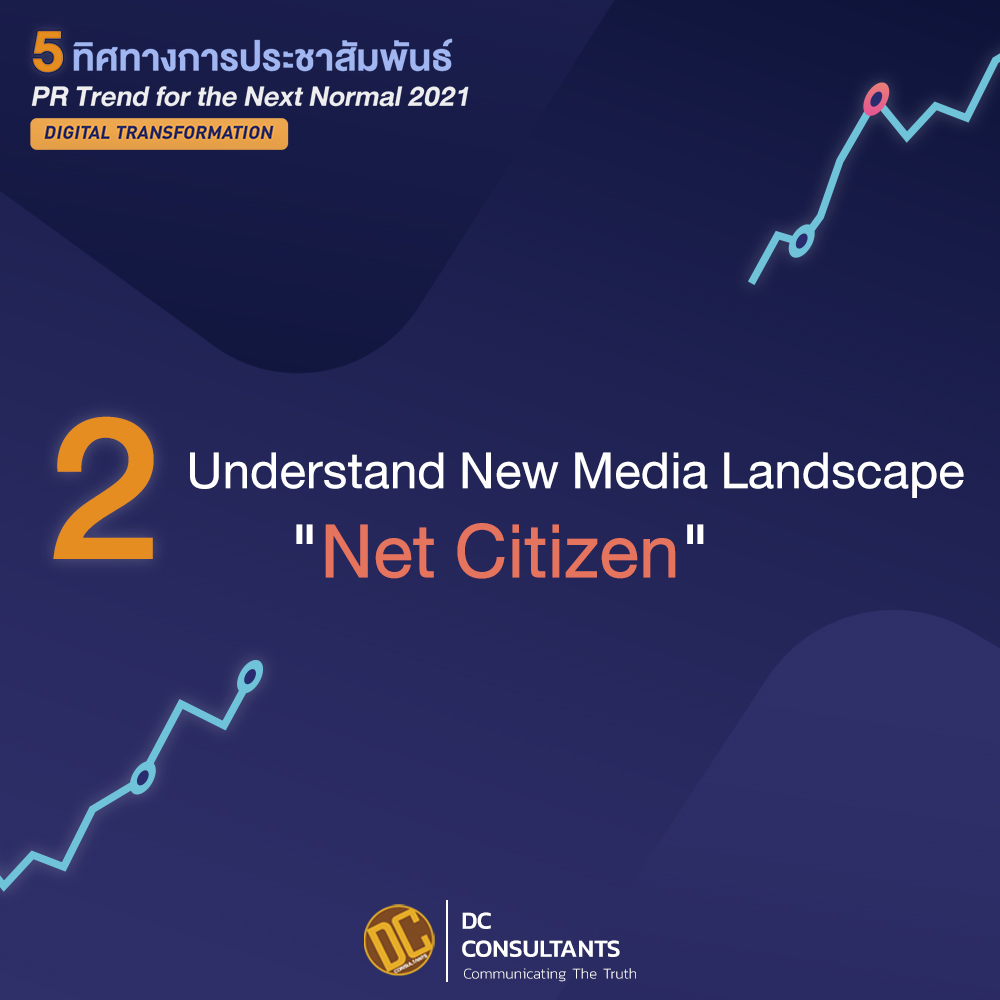 5 ทิศทางการประชาสัมพันธ์
PR Trend for the Next Normal 2021
DIGITAL TRANSFORMATION

2 Understand New Media Landscape
"Net Citizen"

DC
DC
CONSULTANTS
Communicating The Truth