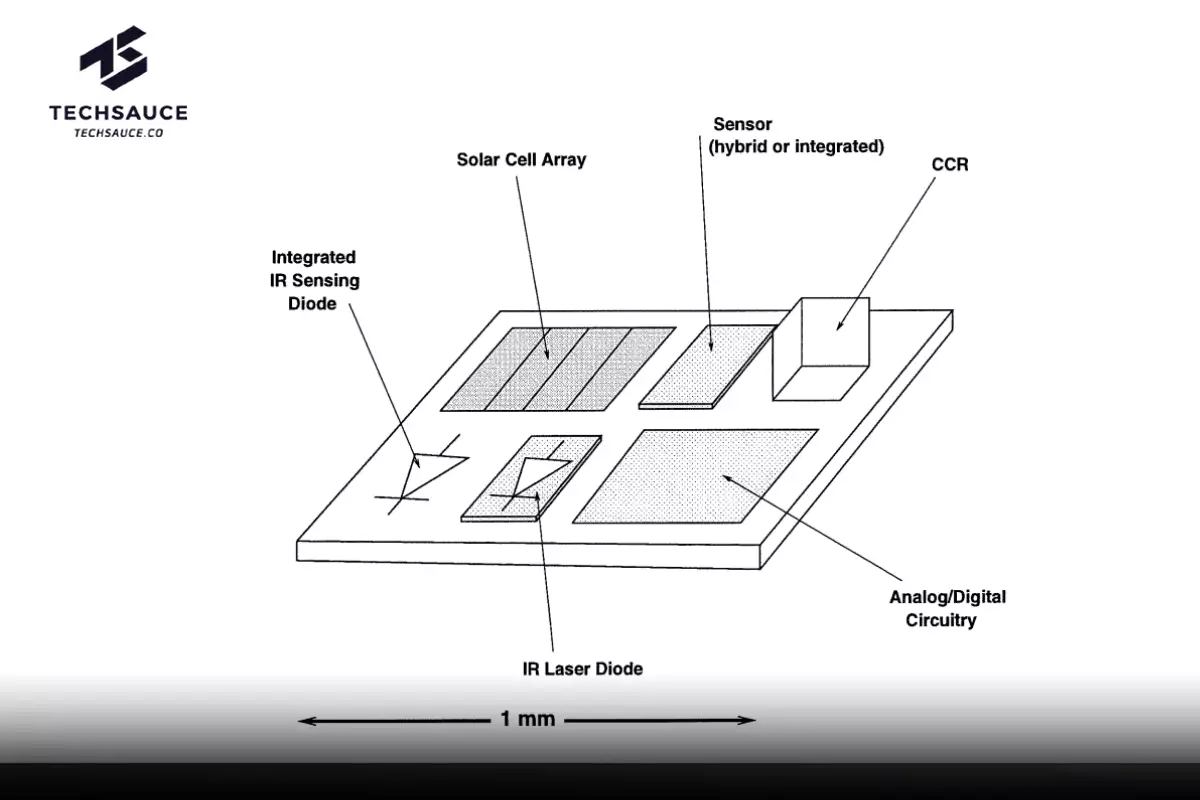 TECHSAUCE
TECHSAUCE.CO

Solar Cell Array

Sensor
(hybrid or integrated)

CCR

Integrated
IR Sensing
Diode

Analog/Digital
Circuitry

IR Laser Diode

1 mm