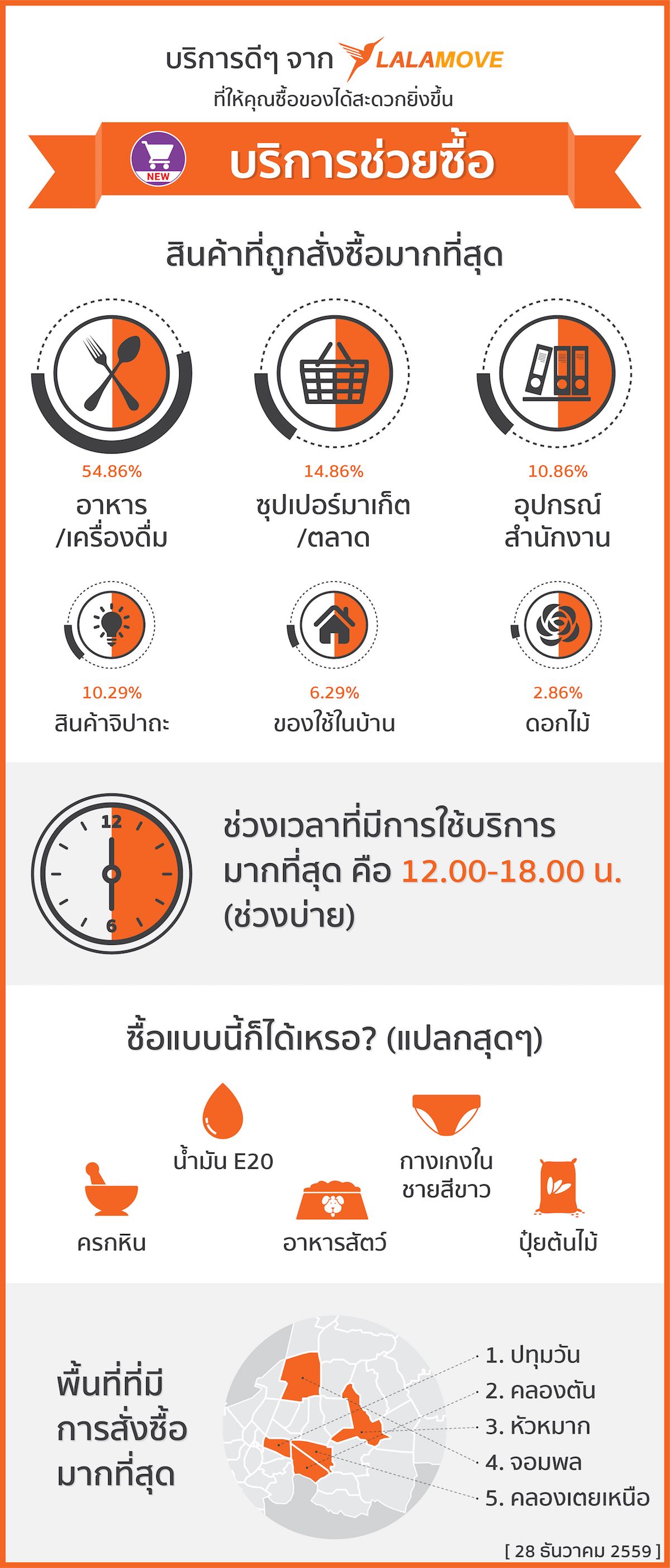 บริการดีๆ จาก LALAMOVE
ที่ให้คุณซื้อของได้สะดวกยิ่งขึ้น

NEW

บริการช่วยซื้อ

สินค้าที่ถูกสั่งซื้อมากที่สุด

54.86%
อาหาร /เครื่องดื่ม

14.86%
ซุปเปอร์มาเก็ต /ตลาด

10.86%
อุปกรณ์ สำนักงาน

10.29%
สินค้าจิปาถะ

6.29%
ของใช้ในบ้าน

2.86%
ดอกไม้

12
6

ช่วงเวลาที่มีการใช้บริการ มากที่สุด คือ 12.00-18.00 น. (ช่วงบ่าย)

ซื้อแบบนี้ก็ได้เหรอ? (แปลกสุดๆ)

น้ำมัน E20

กางเกงใน ชายสีขาว

ครกหิน

อาหารสัตว์

ปุ๋ยต้นไม้

พื้นที่ที่มี การสั่งซื้อ มากที่สุด

1. ปทุมวัน
2. คลองตัน
3. หัวหมาก
4. จอมพล
5. คลองเตยเหนือ

[ 28 ธันวาคม 2559 ]