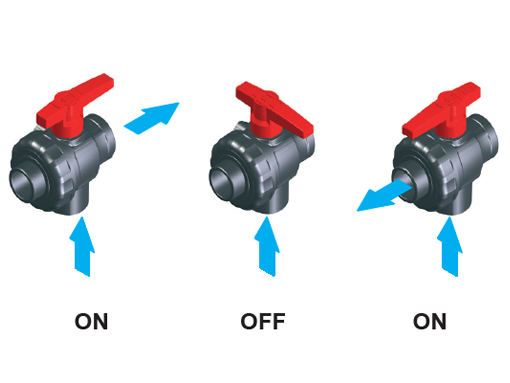 ON

OFF

ON