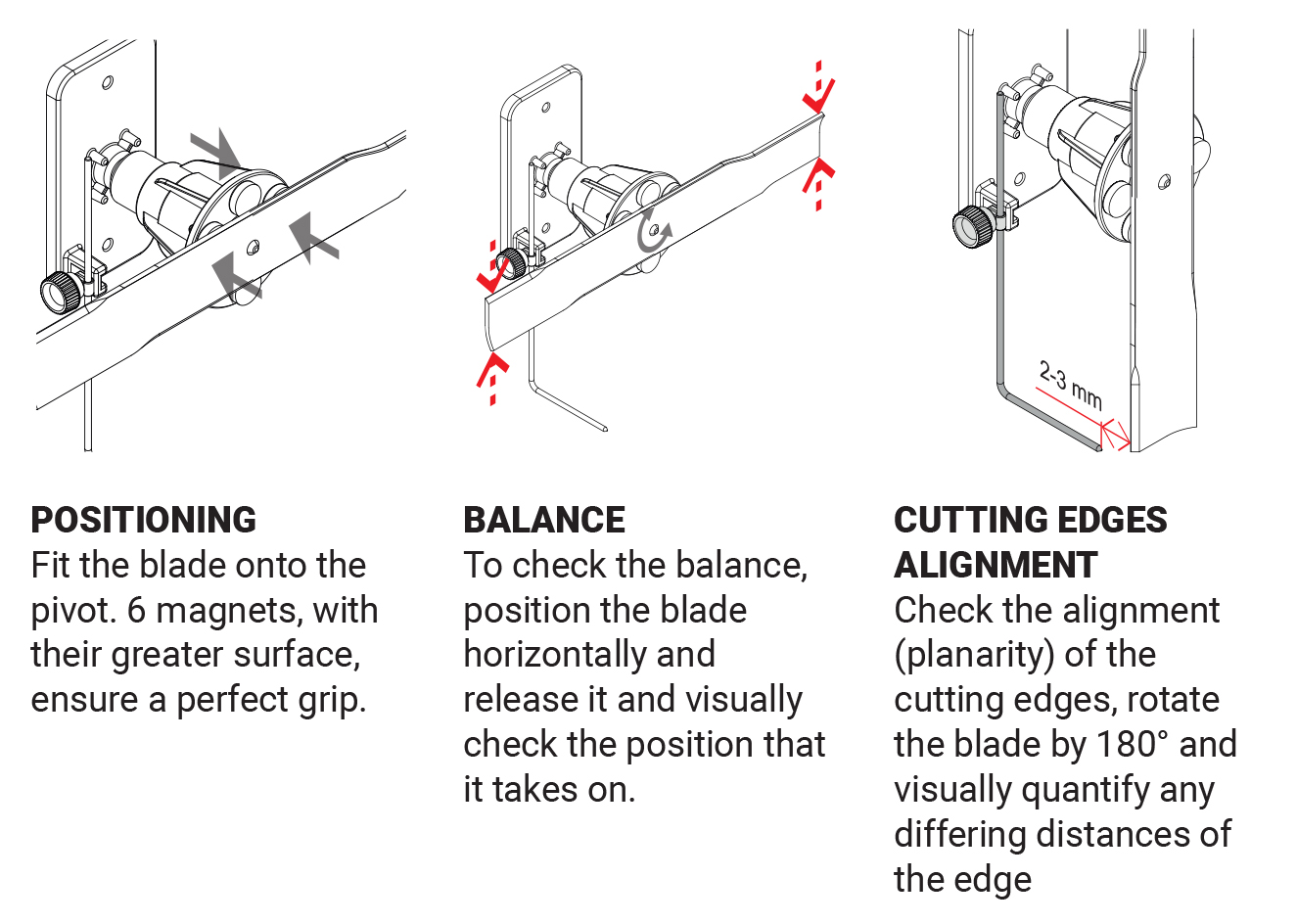 2-3 mm

POSITIONING
Fit the blade onto the pivot. 6 magnets, with their greater surface, ensure a perfect grip.

BALANCE
To check the balance, position the blade horizontally and release it and visually check the position that it takes on.

CUTTING EDGES ALIGNMENT
Check the alignment (planarity) of the cutting edges, rotate the blade by 180° and visually quantify any differing distances of the edge