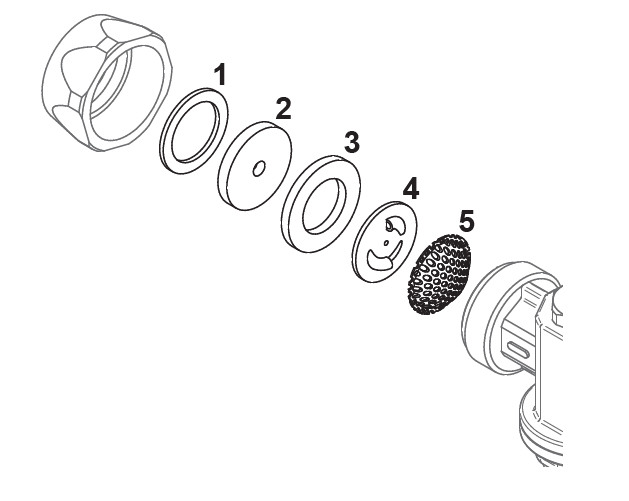 1
2
3
4
5