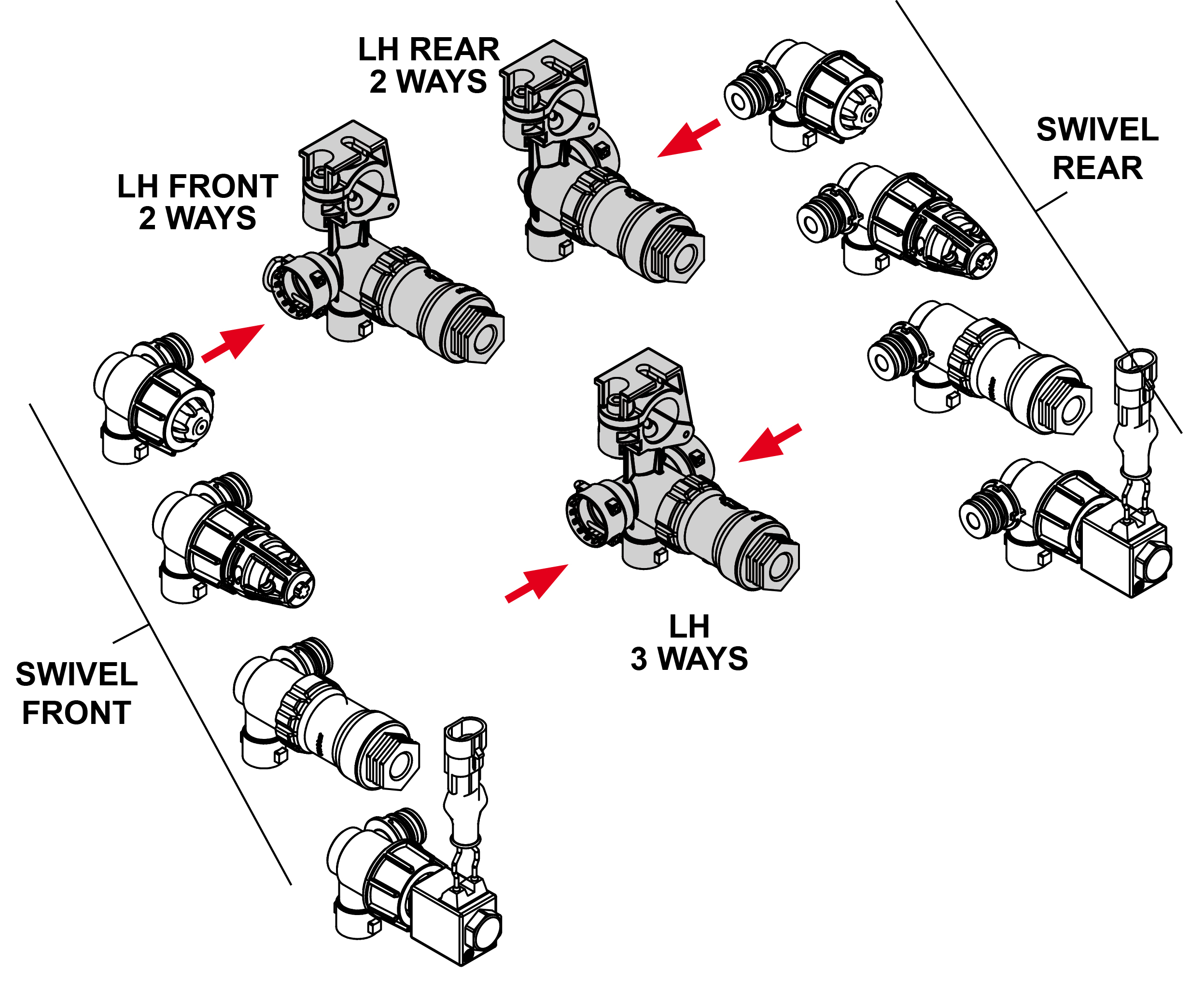 LH REAR
2 WAYS

SWIVEL
REAR

LH FRONT
2 WAYS

LH
3 WAYS

SWIVEL
FRONT