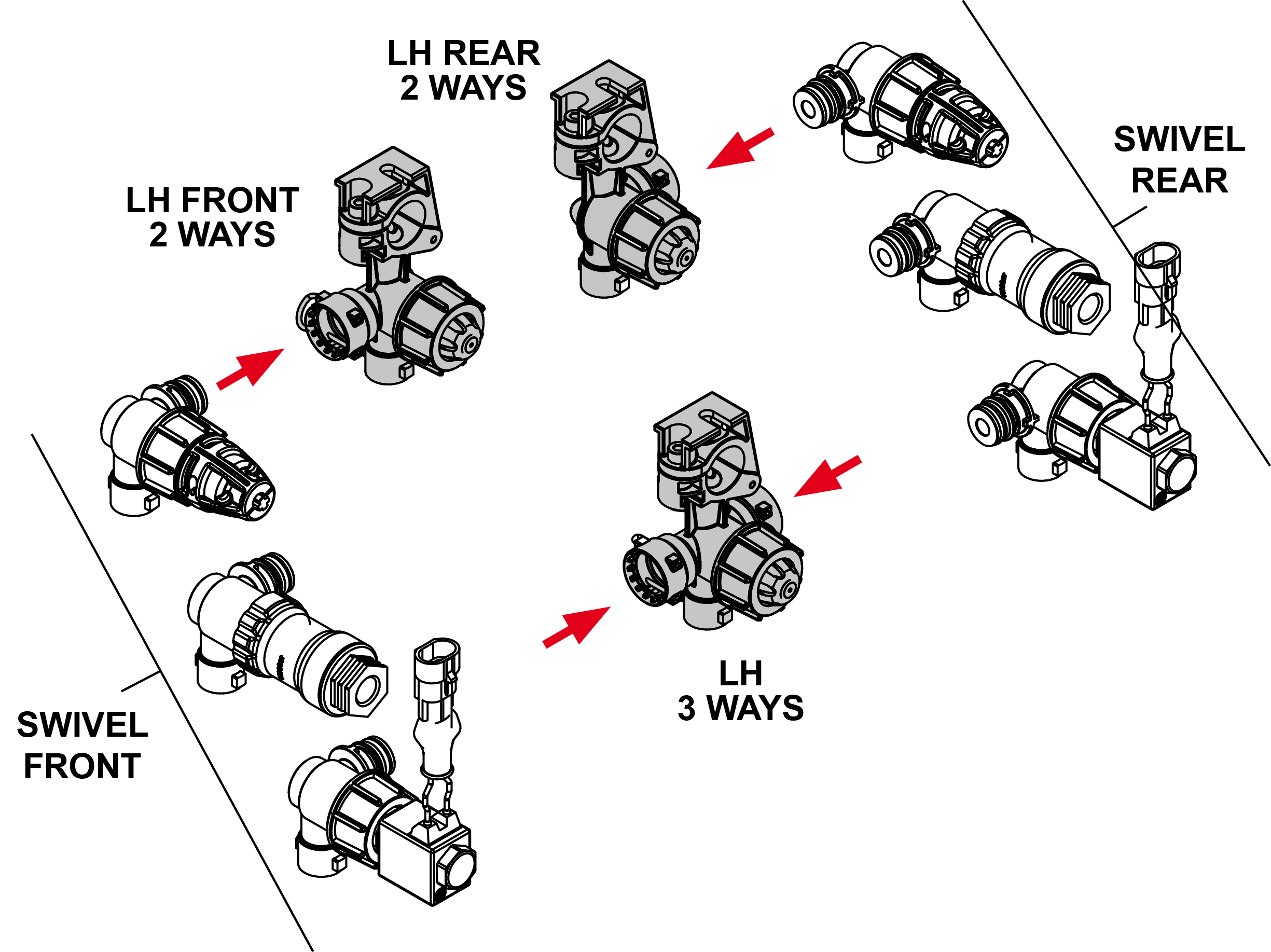 LH REAR
2 WAYS

SWIVEL
REAR

LH FRONT
2 WAYS

LH
3 WAYS

SWIVEL
FRONT