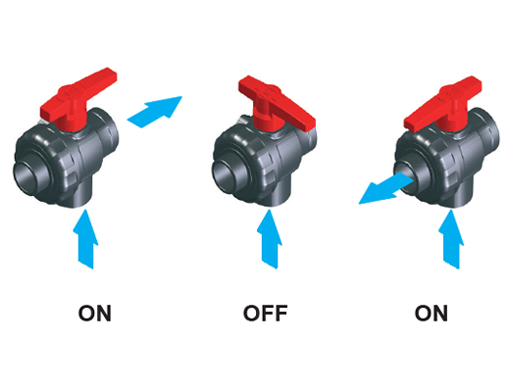 ON

OFF

ON