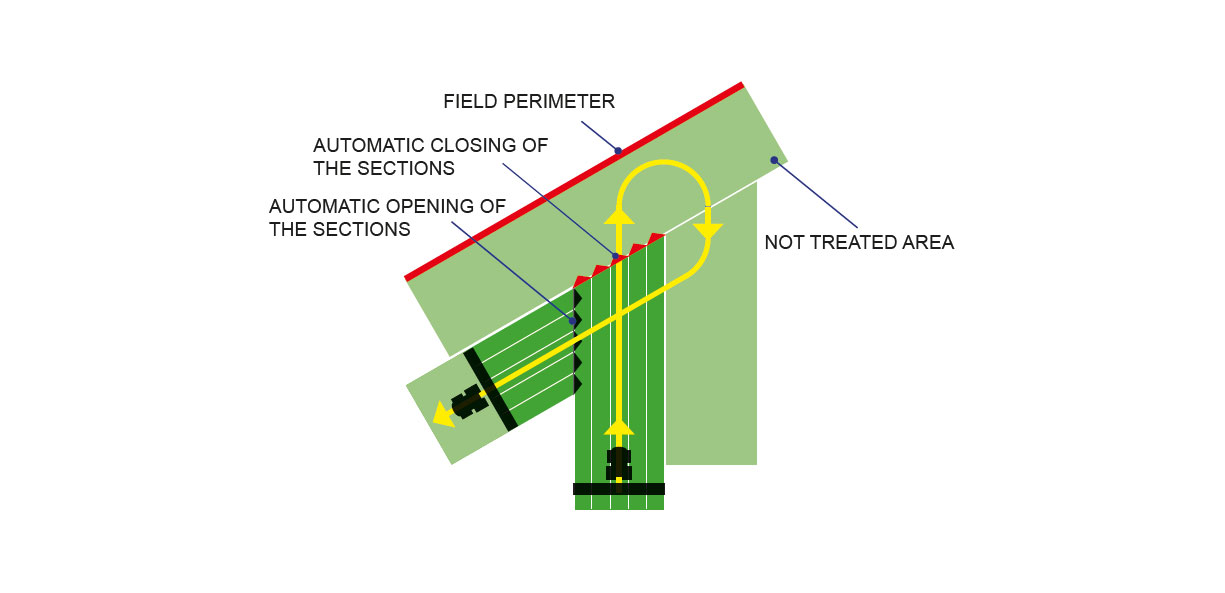 FIELD PERIMETER

AUTOMATIC CLOSING OF THE SECTIONS

AUTOMATIC OPENING OF THE SECTIONS

NOT TREATED AREA