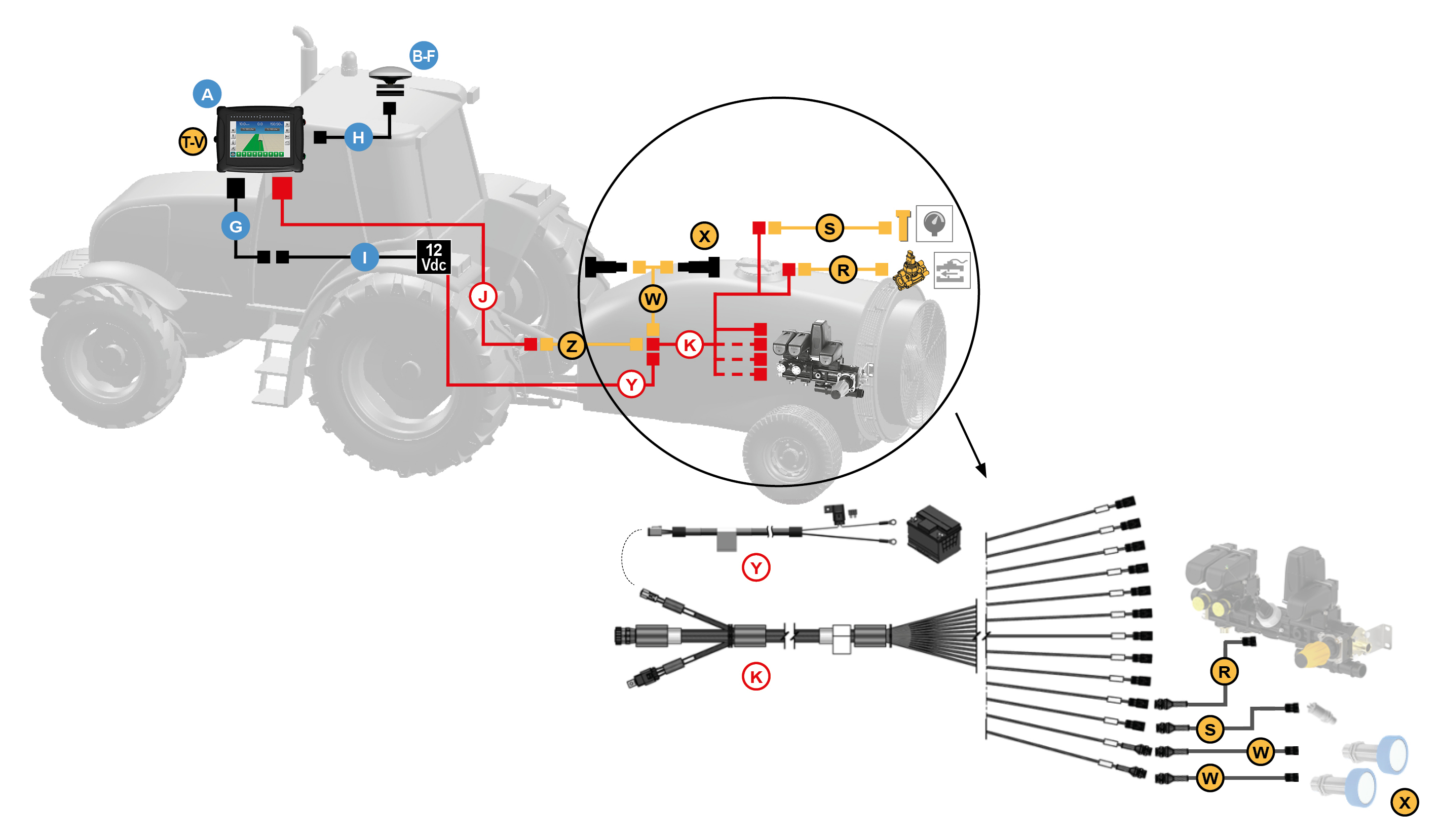 B-F
A
T-V
H
G
I
12 Vdc
J
X
S
R
W
Z
K
Y
Y
K
R
S
W
W
X