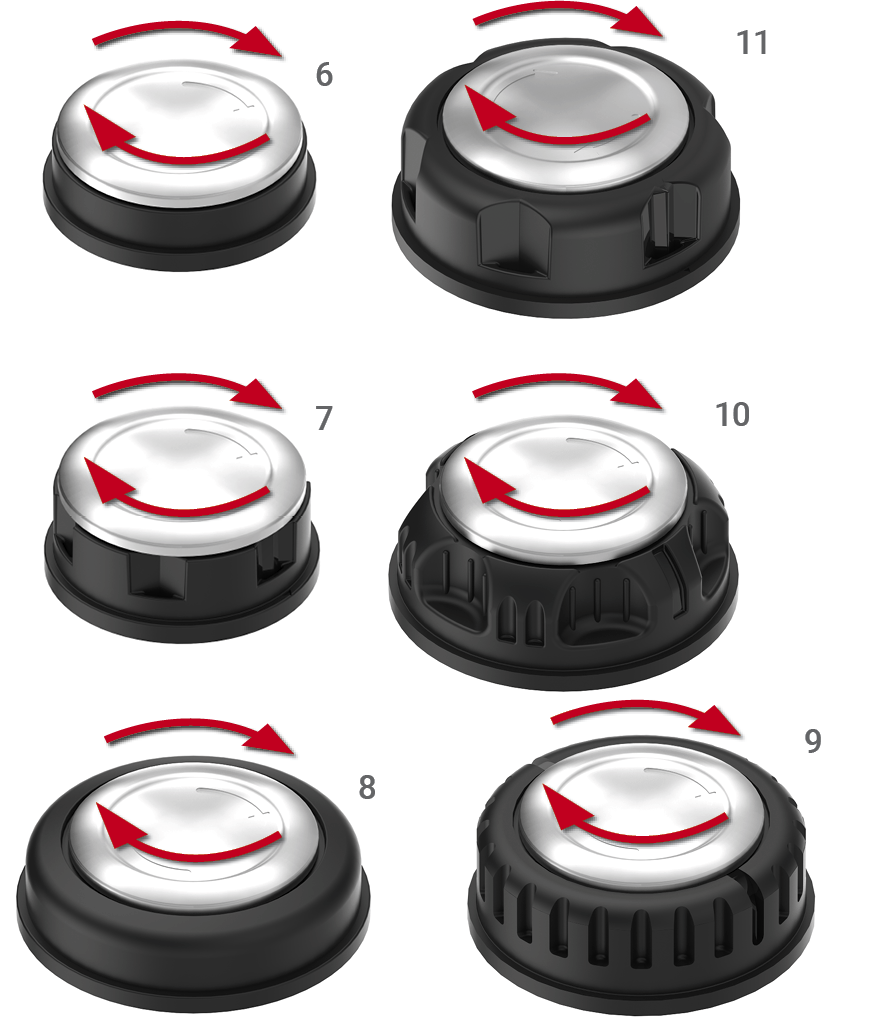 6

11

7

10

8

9