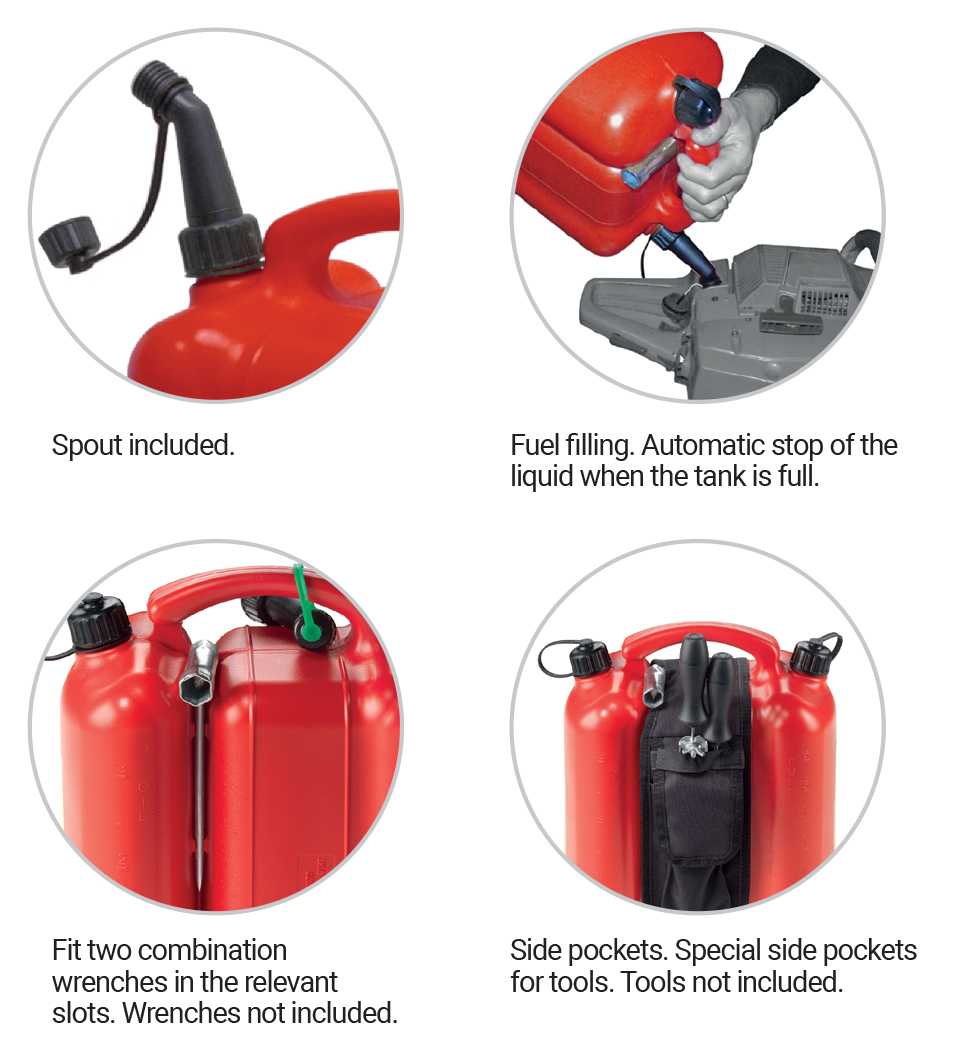 Spout included.

Fuel filling. Automatic stop of the liquid when the tank is full.

Fit two combination wrenches in the relevant slots. Wrenches not included.

Side pockets. Special side pockets for tools. Tools not included.