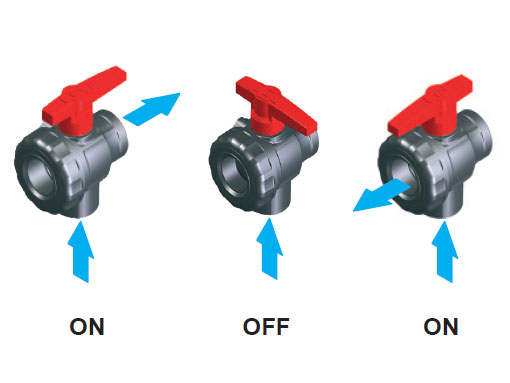 ON

OFF

ON