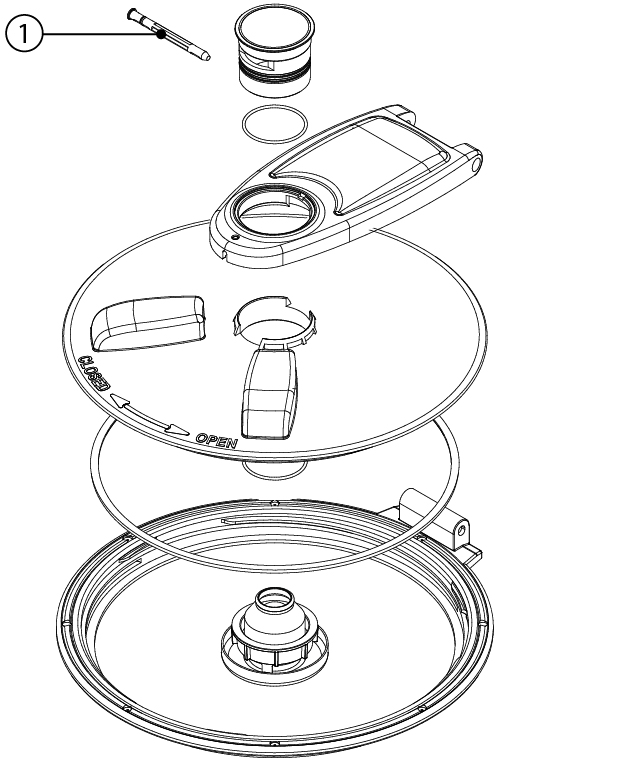 1

CLOSED

OPEN