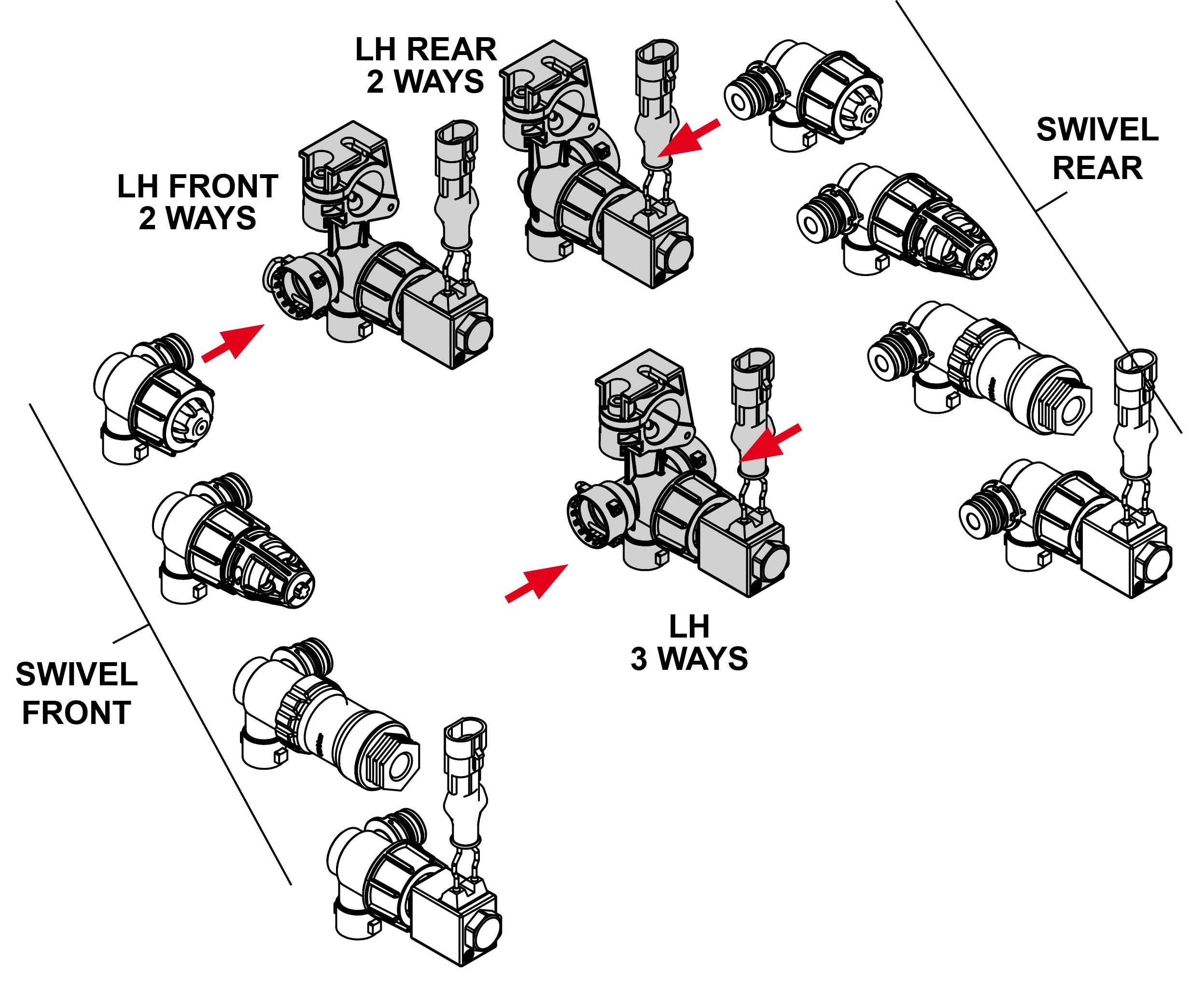 LH REAR
2 WAYS

SWIVEL
REAR

LH FRONT
2 WAYS

LH
3 WAYS

SWIVEL
FRONT