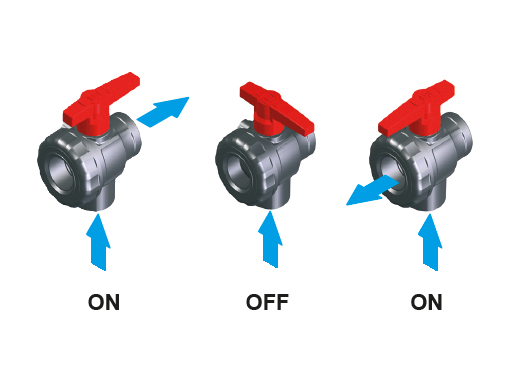 ON

OFF

ON