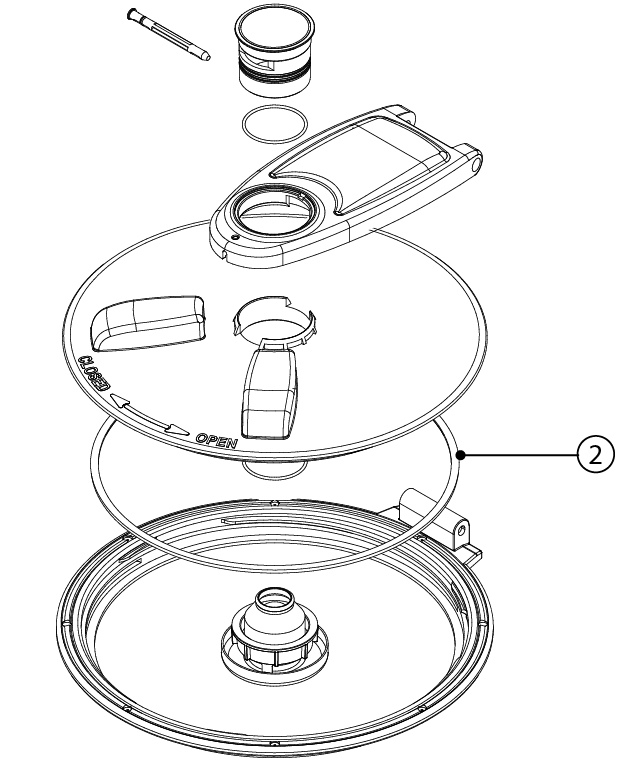 CLOSED
OPEN
2