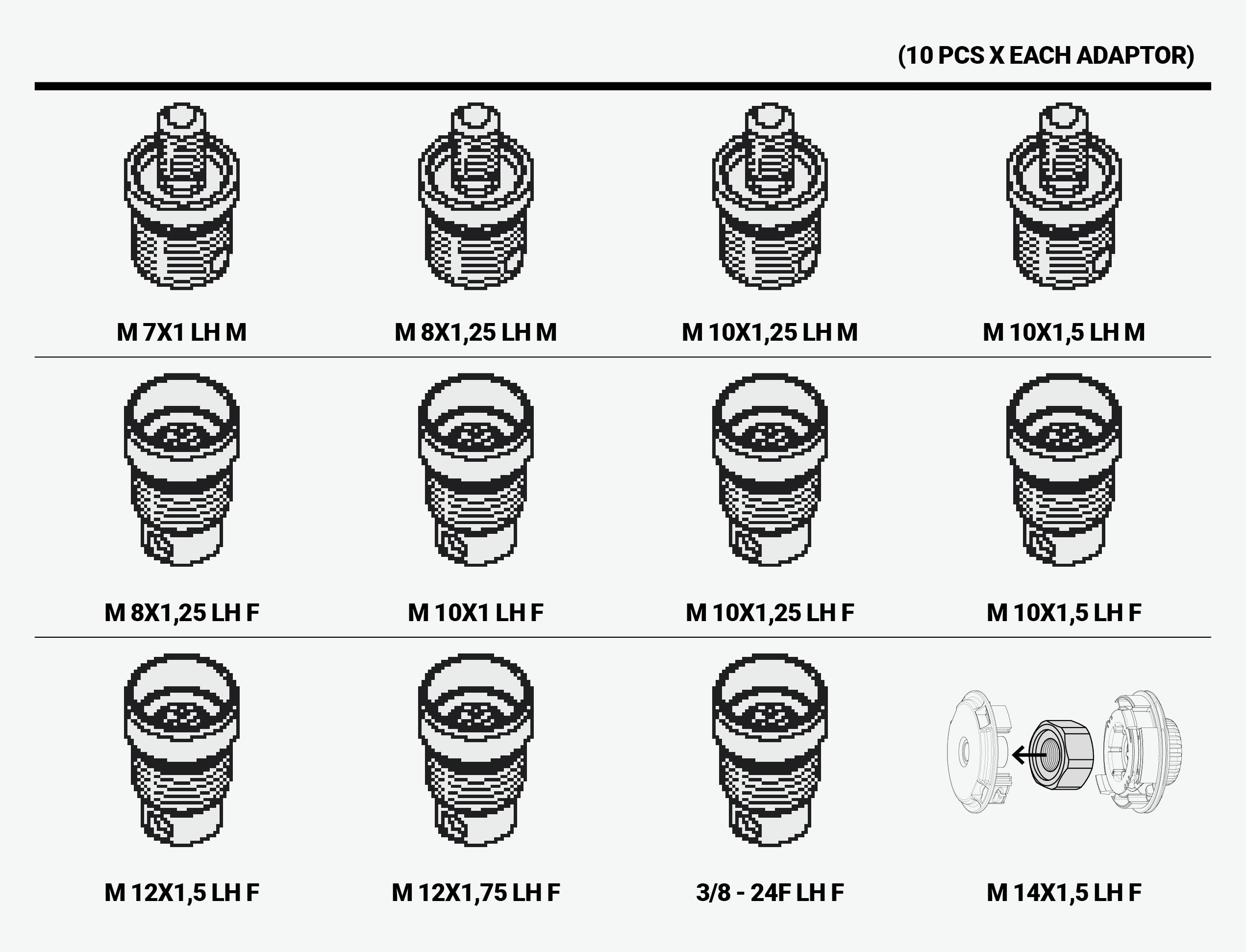 (10 PCS X EACH ADAPTOR)

M 7X1 LH M

M 8X1,25 LH M

M 10X1,25 LH M

M 10X1,5 LH M

M 8X1,25 LH F

M 10X1 LH F

M 10X1,25 LH F

M 10X1,5 LH F

M 12X1,5 LH F

M 12X1,75 LH F

3/8 - 24F LH F

M 14X1,5 LH F