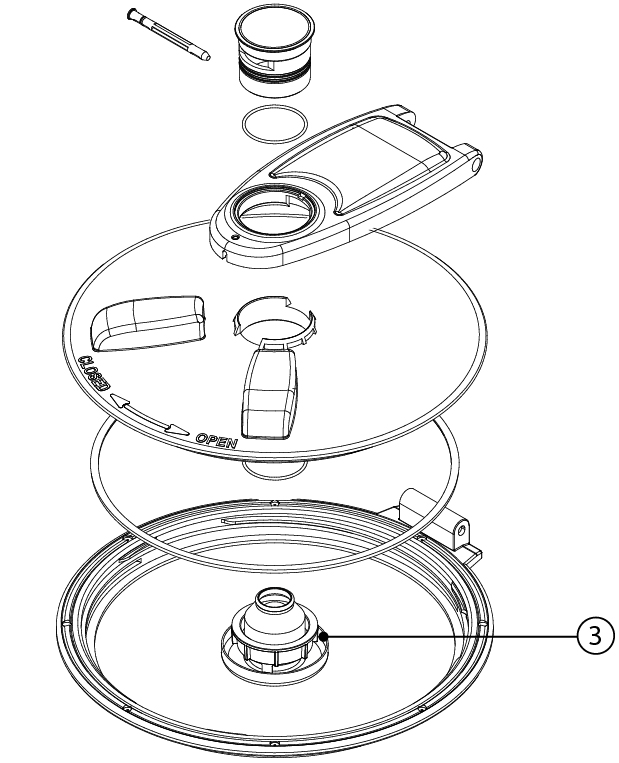 CLOSED
OPEN
3